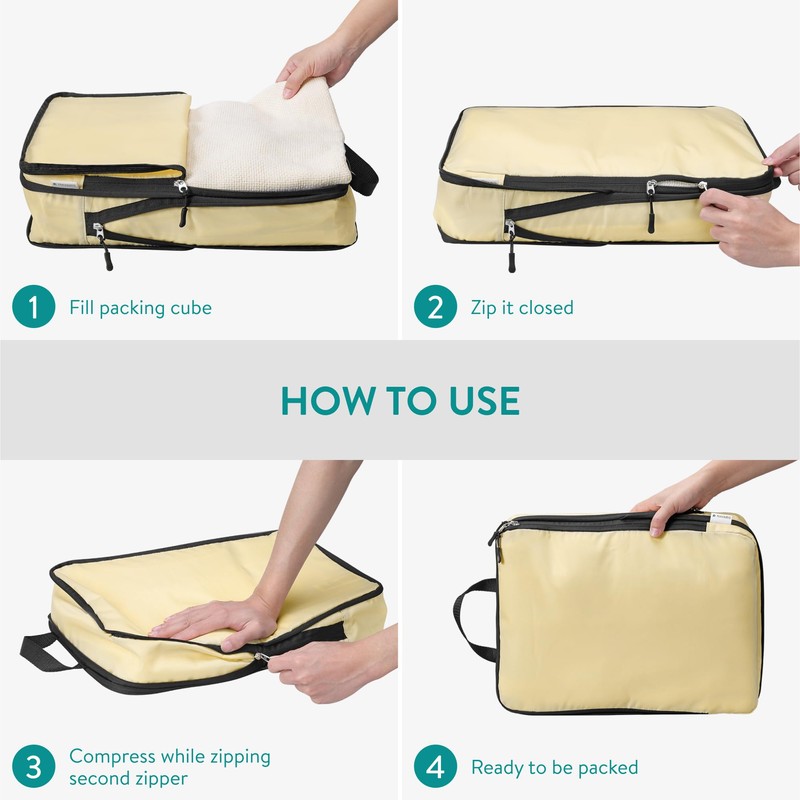 1 Fill packing cube

2 Zip it closed

HOW TO USE

3 Compress while zipping second zipper

4 Ready to be packed