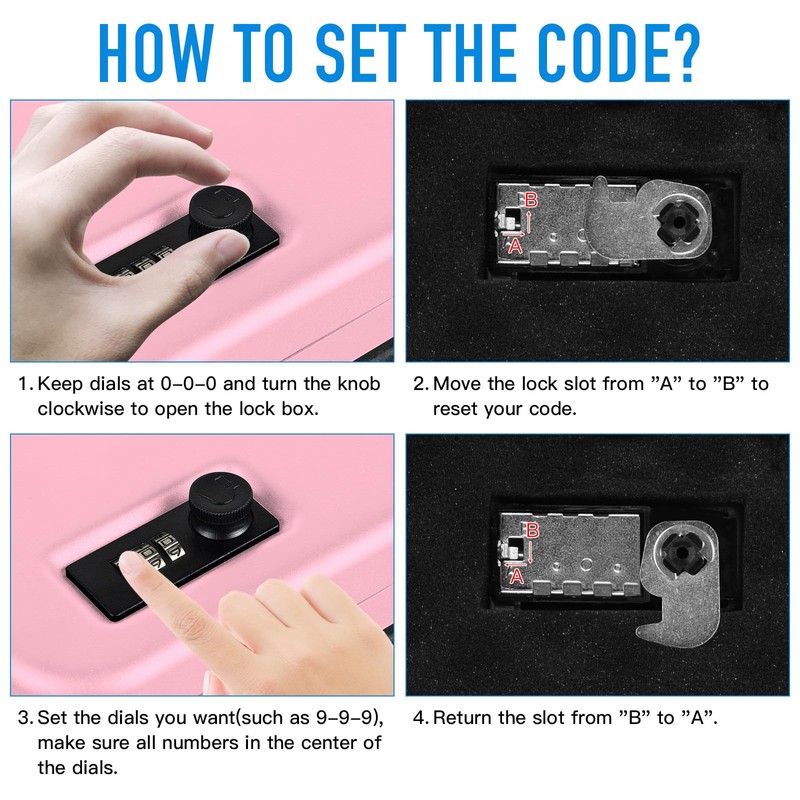 HOW TO SET THE CODE?

B
A

1. Keep dials at 0-0-0 and turn the knob clockwise to open the lock box.

2. Move the lock slot from "A" to "B" to reset your code.

B
A

3. Set the dials you want(such as 9-9-9), make sure all numbers in the center of the dials.

4. Return the slot from "B" to "A".