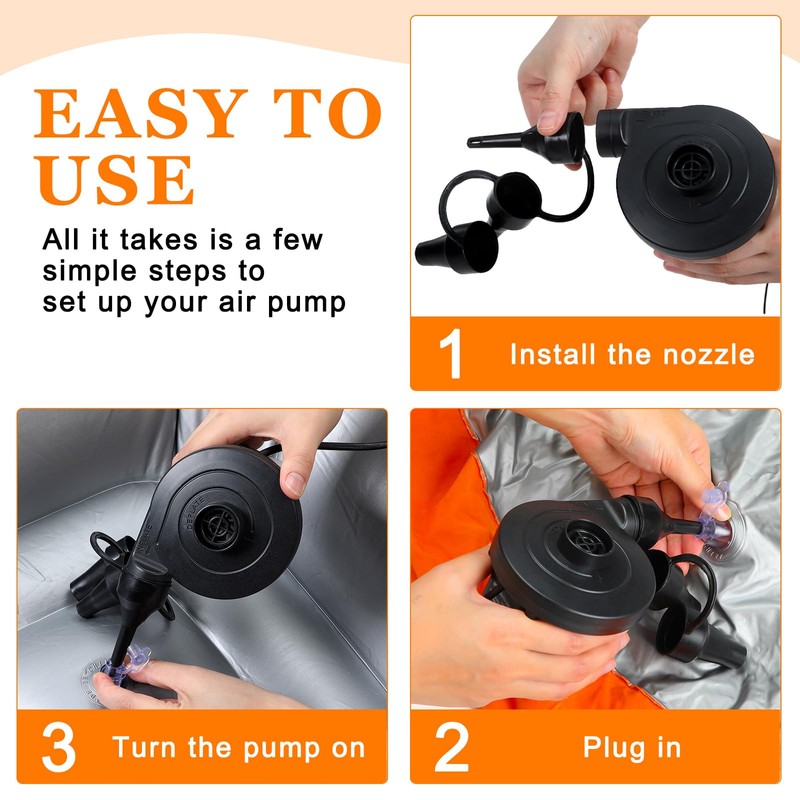 EASY TO USE

All it takes is a few simple steps to set up your air pump

1 Install the nozzle

DEFLATE

3 Turn the pump on

2 Plug in