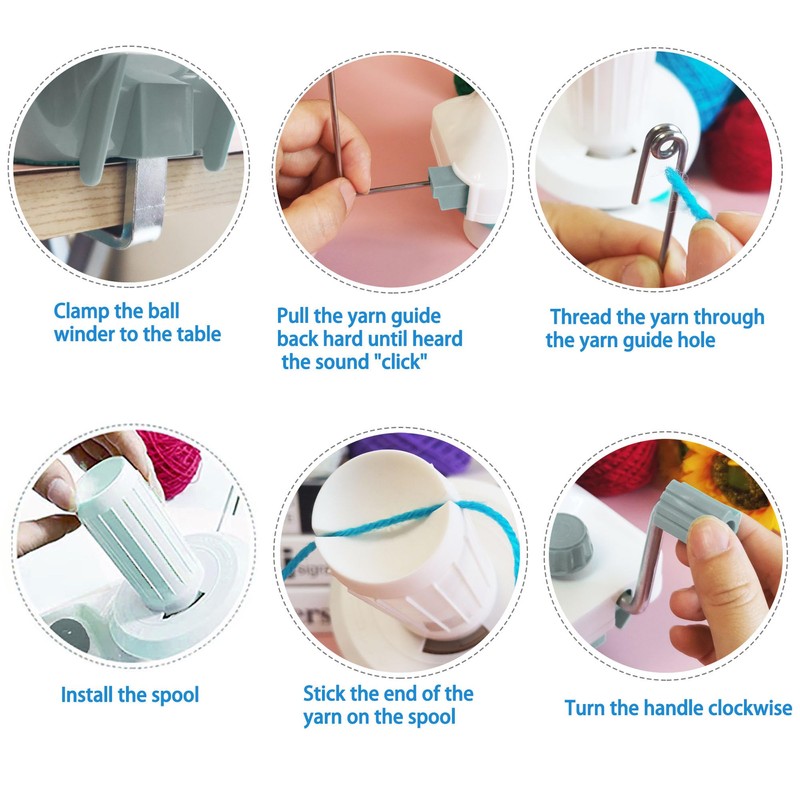 Clamp the ball winder to the table

Pull the yarn guide back hard until heard the sound "click"

Thread the yarn through the yarn guide hole

Install the spool

Stick the end of the yarn on the spool

Turn the handle clockwise