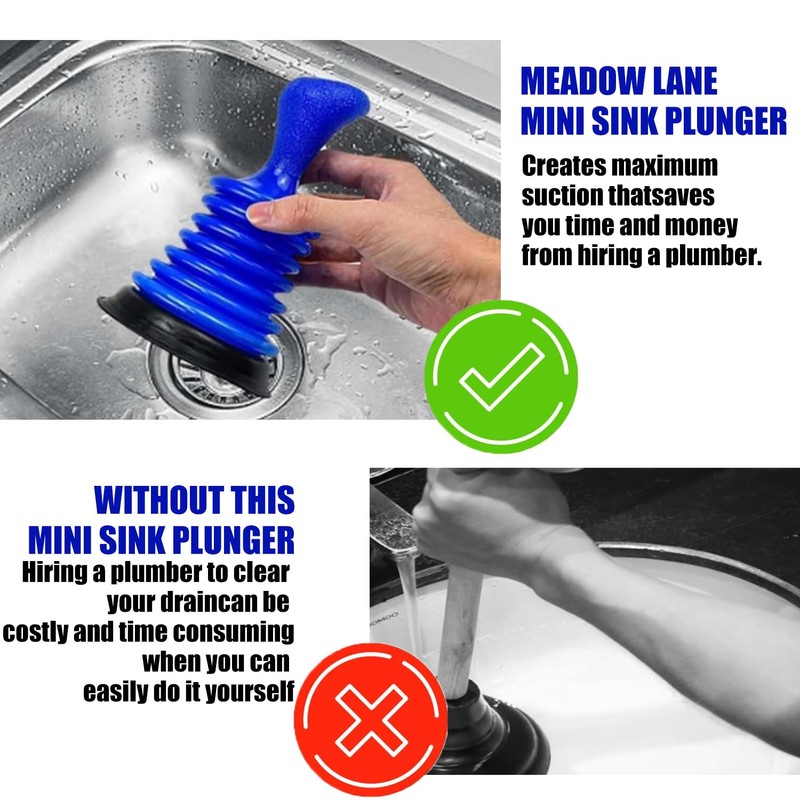 MEADOW LANE
MINI SINK PLUNGER

Creates maximum suction thatsaves you time and money from hiring a plumber.

WITHOUT THIS
MINI SINK PLUNGER

Hiring a plumber to clear your draincan be costly and time consuming when you can easily do it yourself