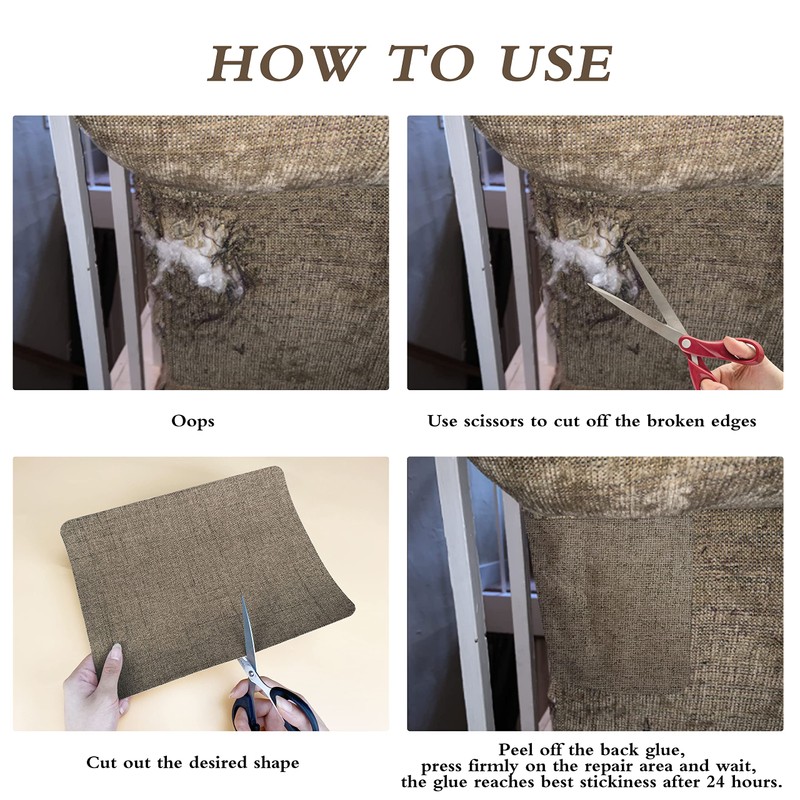 HOW TO USE

Oops

Use scissors to cut off the broken edges

Cut out the desired shape

Peel off the back glue, press firmly on the repair area and wait, the glue reaches best stickiness after 24 hours.