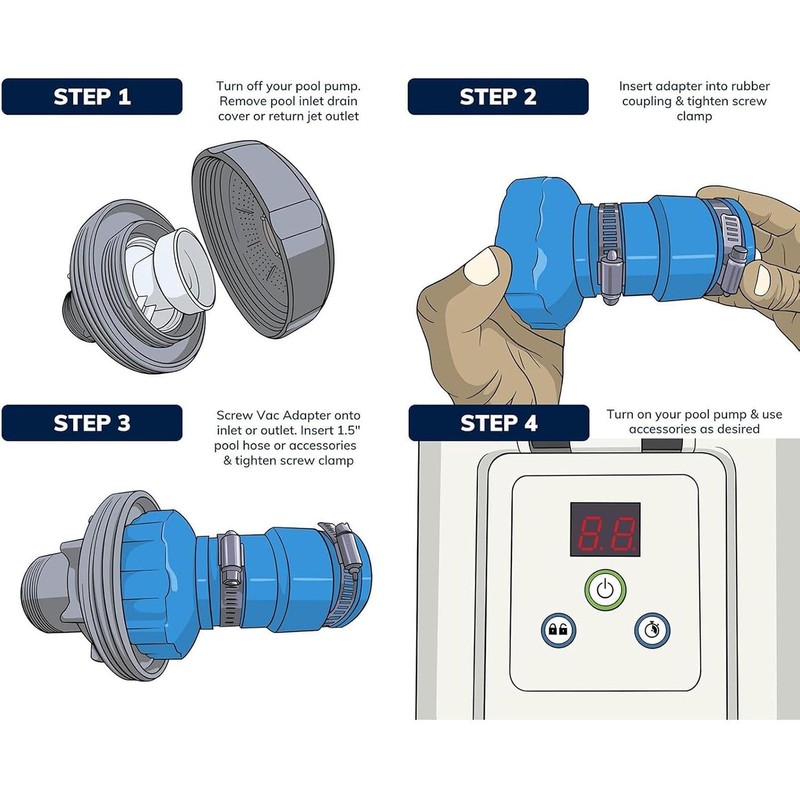 STEP 1

Turn off your pool pump. Remove pool inlet drain cover or return jet outlet

STEP 2

Insert adapter into rubber coupling & tighten screw clamp

STEP 3

Screw Vac Adapter onto inlet or outlet. Insert 1.5" pool hose or accessories & tighten screw clamp

STEP 4

Turn on your pool pump & use accessories as desired

8.8.