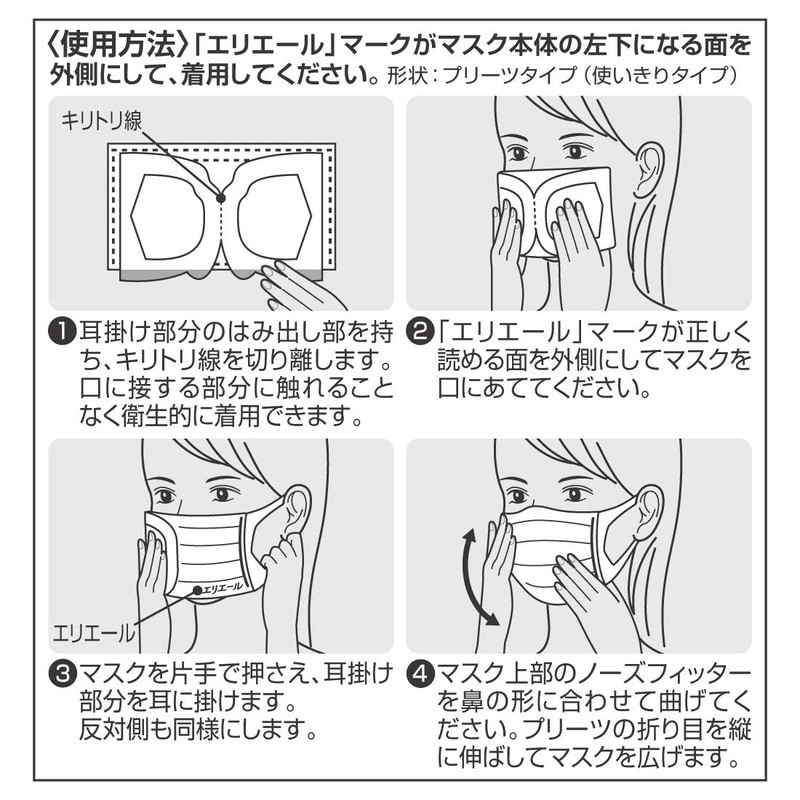 〈使用方法〉「エリエール」マークがマスク本体の左下になる面を外側にして、着用してください。形状：プリーツタイプ（使いきりタイプ）

キリトリ線

❶耳掛け部分のはみ出し部を持ち、キリトリ線を切り離します。口に接する部分に触れることなく衛生的に着用できます。

❷「エリエール」マークが正しく読める面を外側にしてマスクを口にあててください。

エリエール

エリエール

❸マスクを片手で押さえ、耳掛け部分を耳に掛けます。
反対側も同様にします。

❹マスク上部のノーズフィッターを鼻の形に合わせて曲げてください。プリーツの折り目を縦に伸ばしてマスクを広げます。