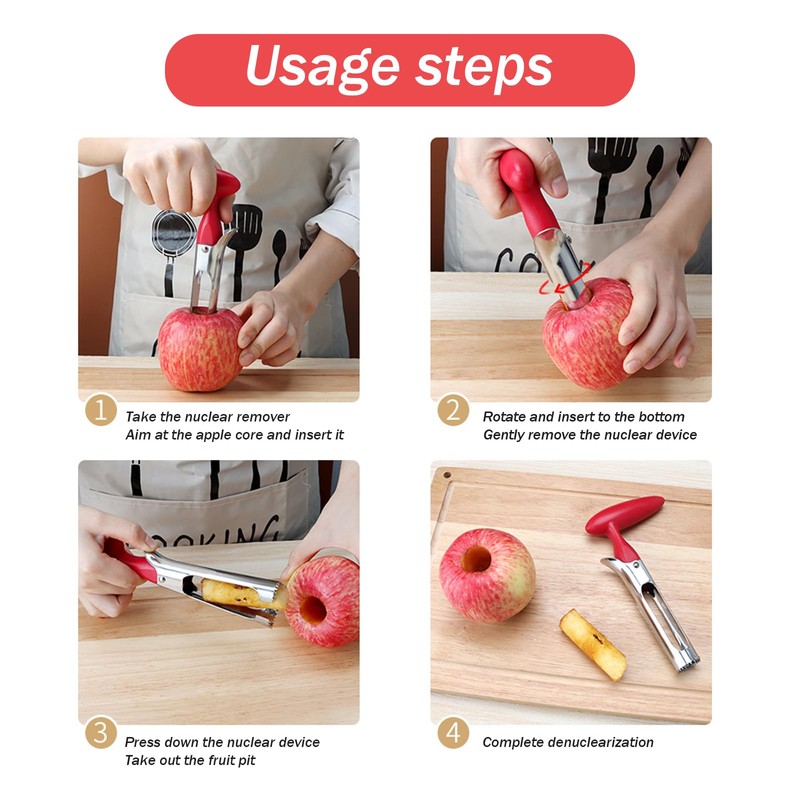 Usage steps

1 Take the nuclear remover
Aim at the apple core and insert it

2 Rotate and insert to the bottom
Gently remove the nuclear device

OOKING

3 Press down the nuclear device
Take out the fruit pit

4 Complete denuclearization