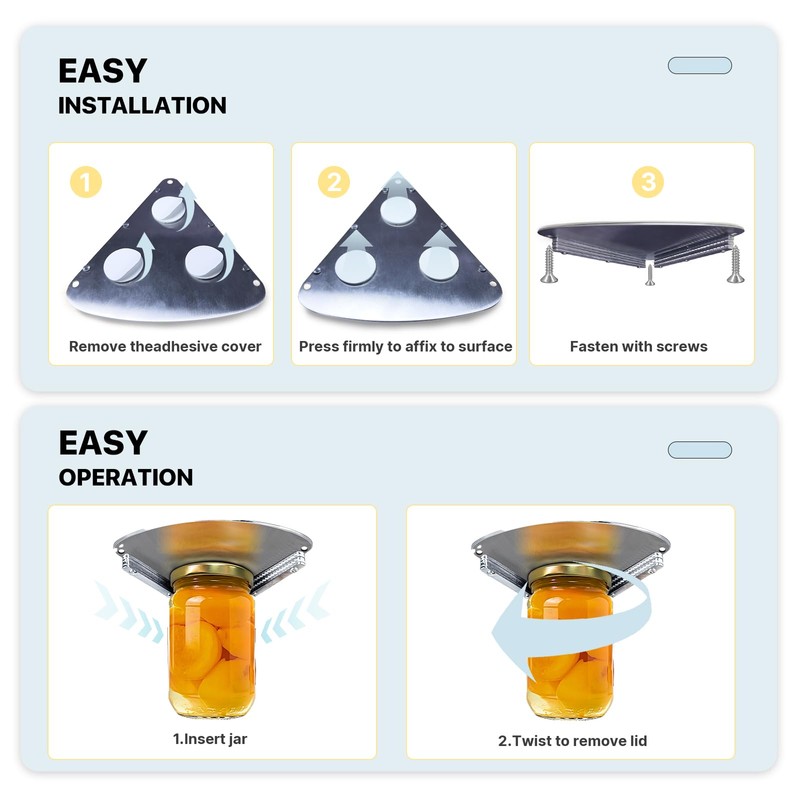 EASY
INSTALLATION

1
Remove theadhesive cover

2
Press firmly to affix to surface

3
Fasten with screws

EASY
OPERATION

1.Insert jar

2.Twist to remove lid