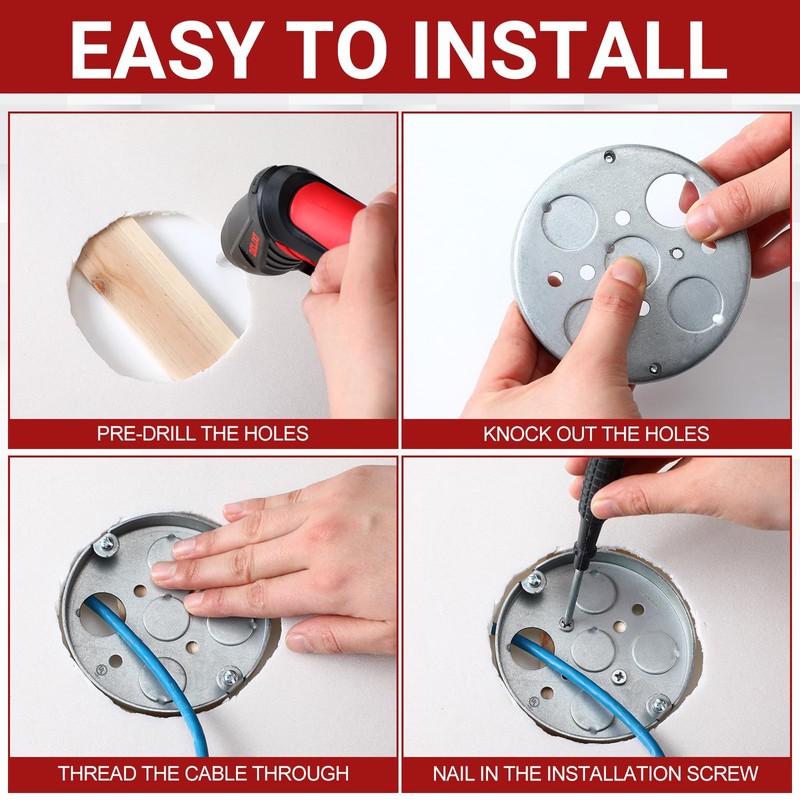 EASY TO INSTALL

PRE-DRILL THE HOLES

KNOCK OUT THE HOLES

THREAD THE CABLE THROUGH

NAIL IN THE INSTALLATION SCREW