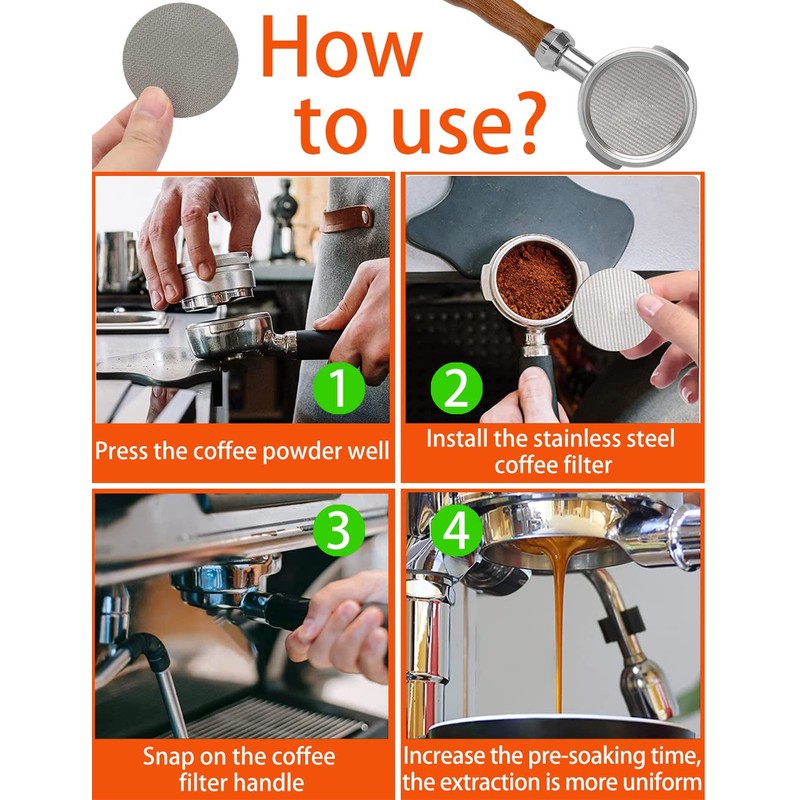 How to use?

1
Press the coffee powder well

2
Install the stainless steel coffee filter

3
Snap on the coffee filter handle

4
Increase the pre-soaking time, the extraction is more uniform