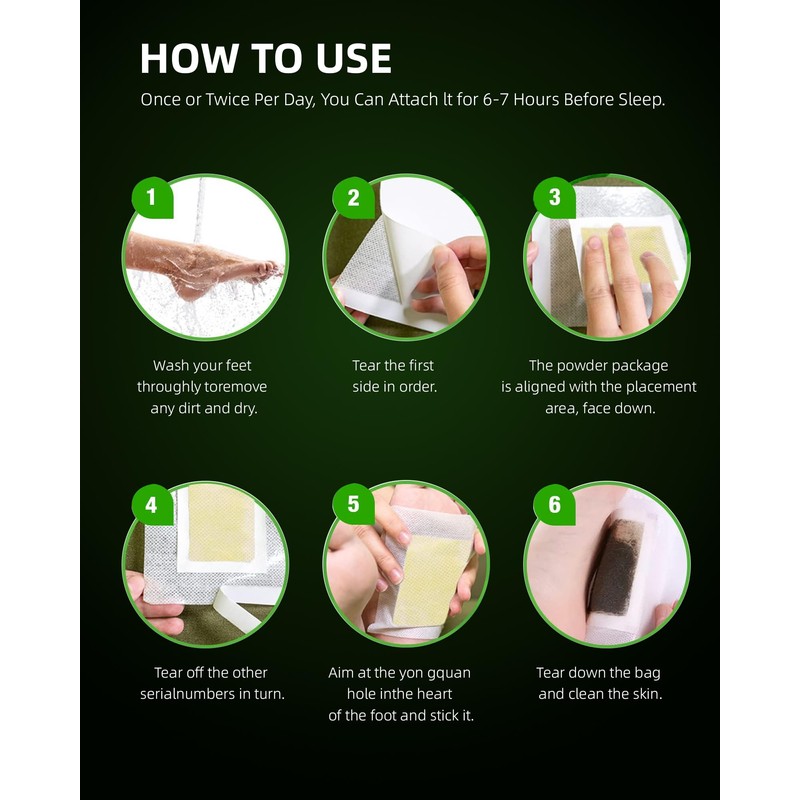 HOW TO USE

Once or Twice Per Day, You Can Attach lt for 6-7 Hours Before Sleep.

1

Wash your feet throughly toremove any dirt and dry.

2

Tear the first side in order.

3

The powder package is aligned with the placement area, face down.

4

Tear off the other serialnumbers in turn.

5

Aim at the yon gquan hole inthe heart of the foot and stick it.

6

Tear down the bag and clean the skin.