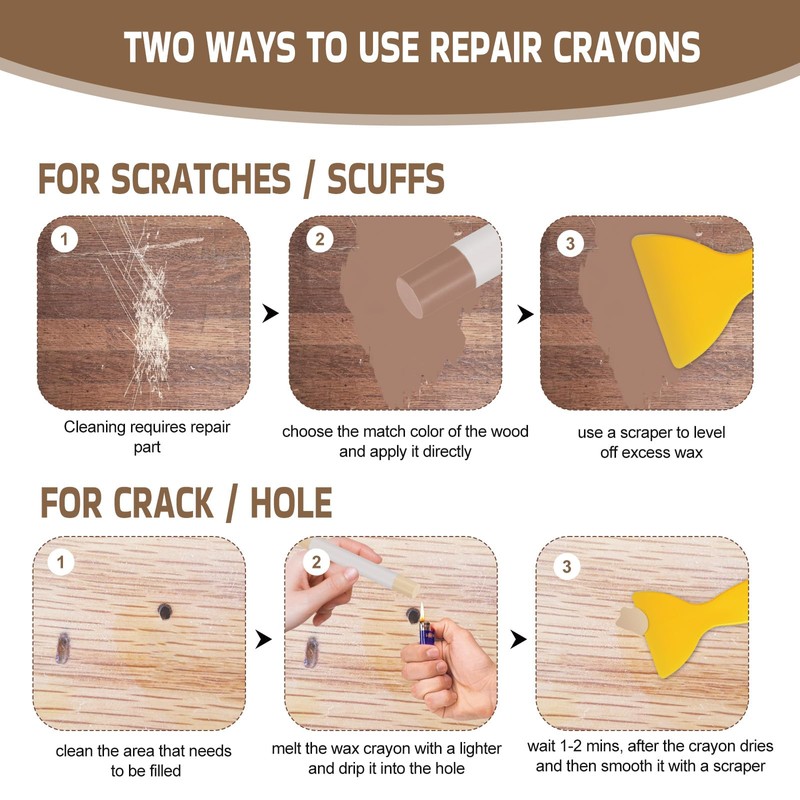 TWO WAYS TO USE REPAIR CRAYONS

FOR SCRATCHES / SCUFFS

1

Cleaning requires repair part

2

choose the match color of the wood and apply it directly

3

use a scraper to level off excess wax

FOR CRACK / HOLE

1

clean the area that needs to be filled

2

melt the wax crayon with a lighter and drip it into the hole

3

wait 1-2 mins, after the crayon dries and then smooth it with a scraper