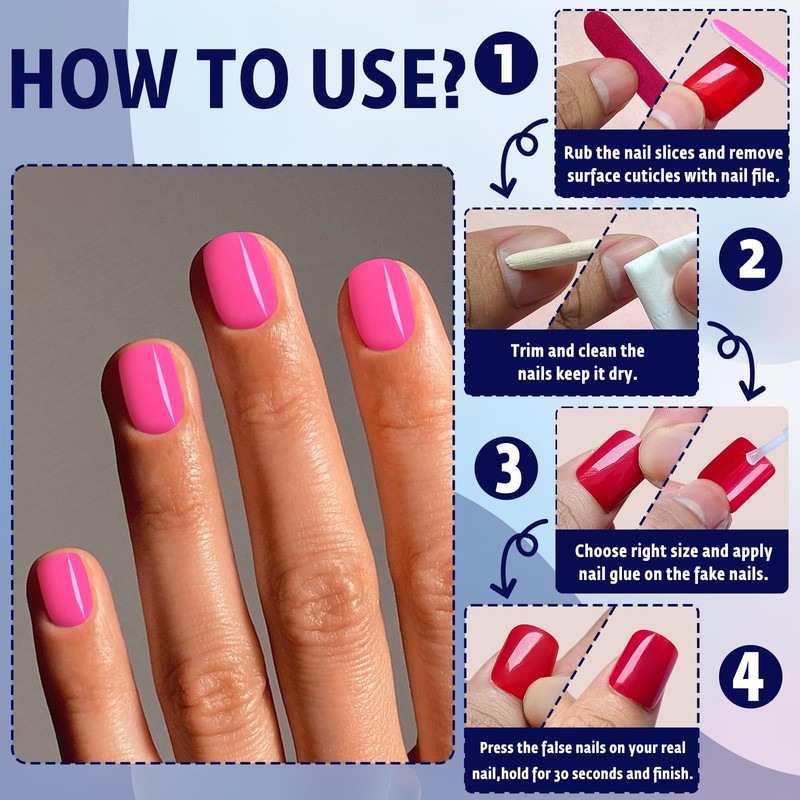 HOW TO USE?

1
Rub the nail slices and remove surface cuticles with nail file.

2
Trim and clean the nails keep it dry.

3
Choose right size and apply nail glue on the fake nails.

4
Press the false nails on your real nail,hold for 30 seconds and finish.