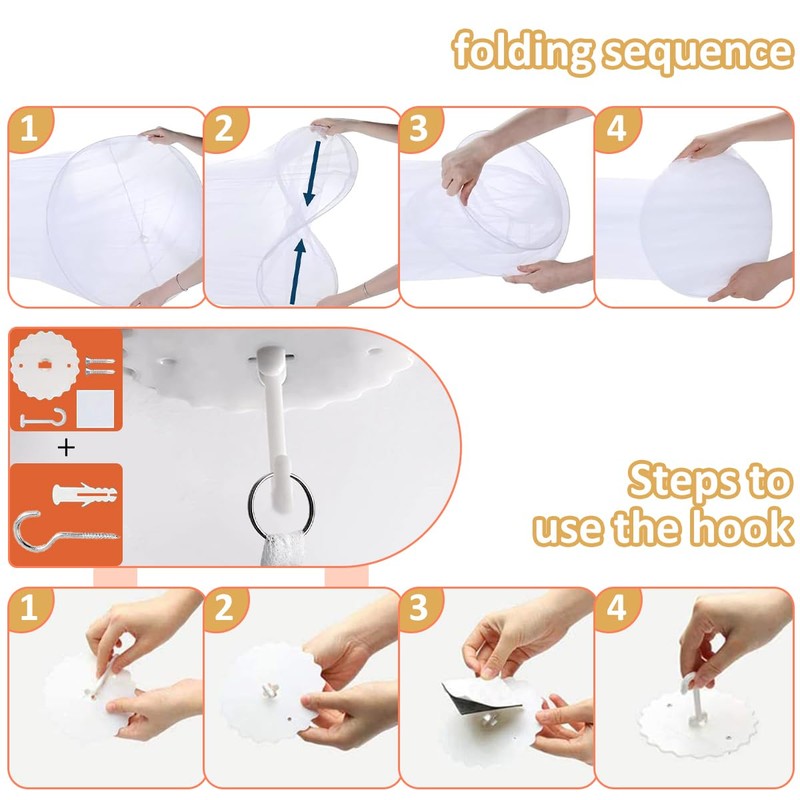 folding sequence

1

2

3

4

+

Steps to use the hook

1

2

3

4