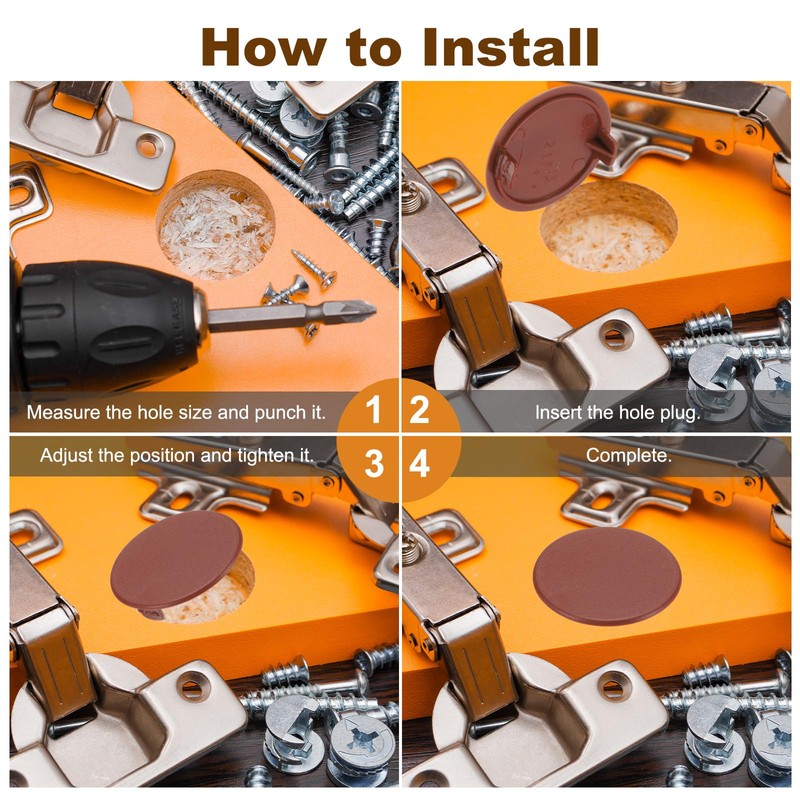 How to Install

Measure the hole size and punch it.
1

2
Insert the hole plug.

Adjust the position and tighten it.
3

4
Complete.