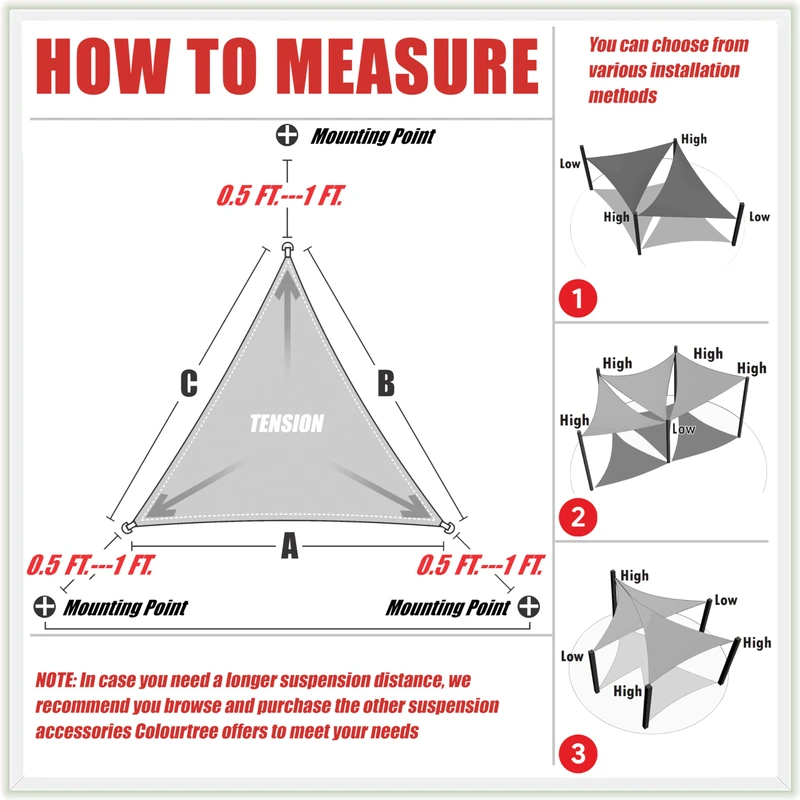 HOW TO MEASURE

Mounting Point

0.5 FT.---1 FT.

C

B

TENSION

A

0.5 FT.---1 FT.

0.5 FT.---1 FT.

Mounting Point

Mounting Point

NOTE: In case you need a longer suspension distance, we recommend you browse and purchase the other suspension accessories Colourtree offers to meet your needs

You can choose from various installation methods

Low
High
High
Low

1

High
High
High
High
Low

2

High
Low
Low
High
High

3