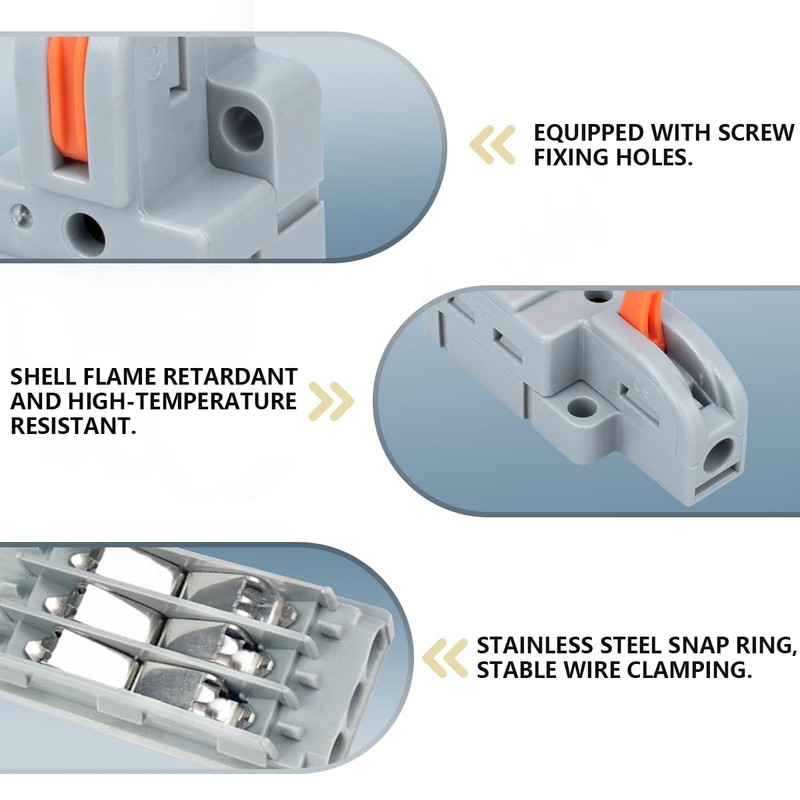 EQUIPPED WITH SCREW FIXING HOLES.

SHELL FLAME RETARDANT AND HIGH-TEMPERATURE RESISTANT.

STAINLESS STEEL SNAP RING, STABLE WIRE CLAMPING.