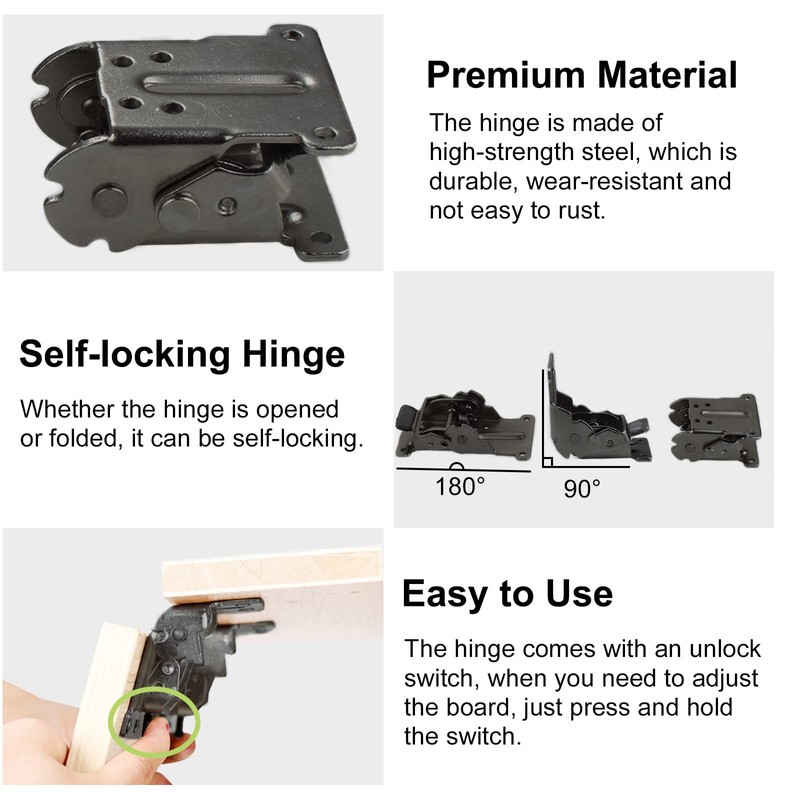 Premium Material

The hinge is made of high-strength steel, which is durable, wear-resistant and not easy to rust.

Self-locking Hinge

Whether the hinge is opened or folded, it can be self-locking.

180°

90°

Easy to Use

The hinge comes with an unlock switch, when you need to adjust the board, just press and hold the switch.