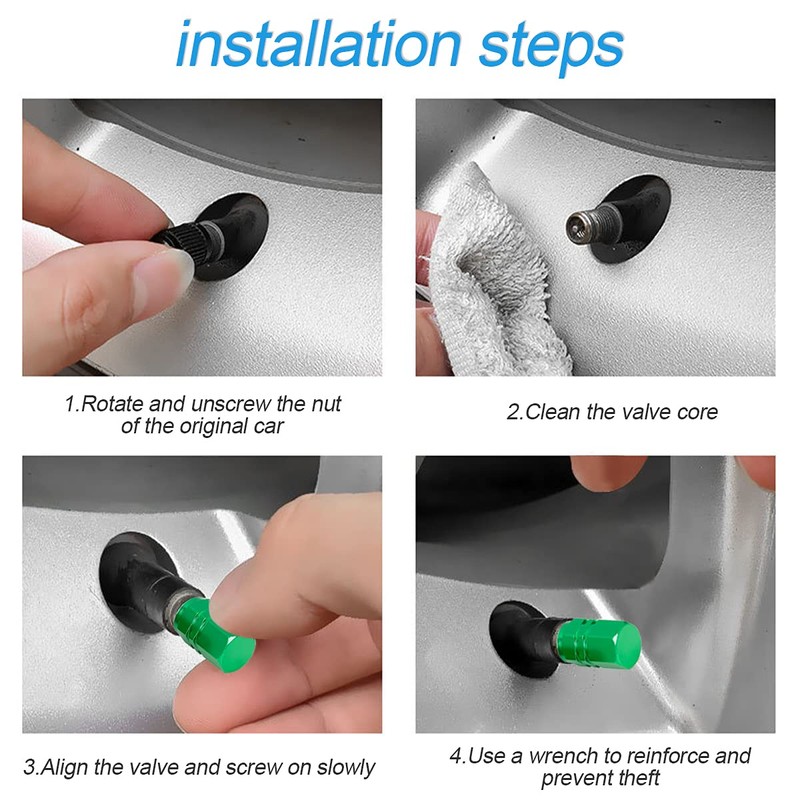 installation steps

1.Rotate and unscrew the nut of the original car

2.Clean the valve core

3.Align the valve and screw on slowly

4.Use a wrench to reinforce and prevent theft