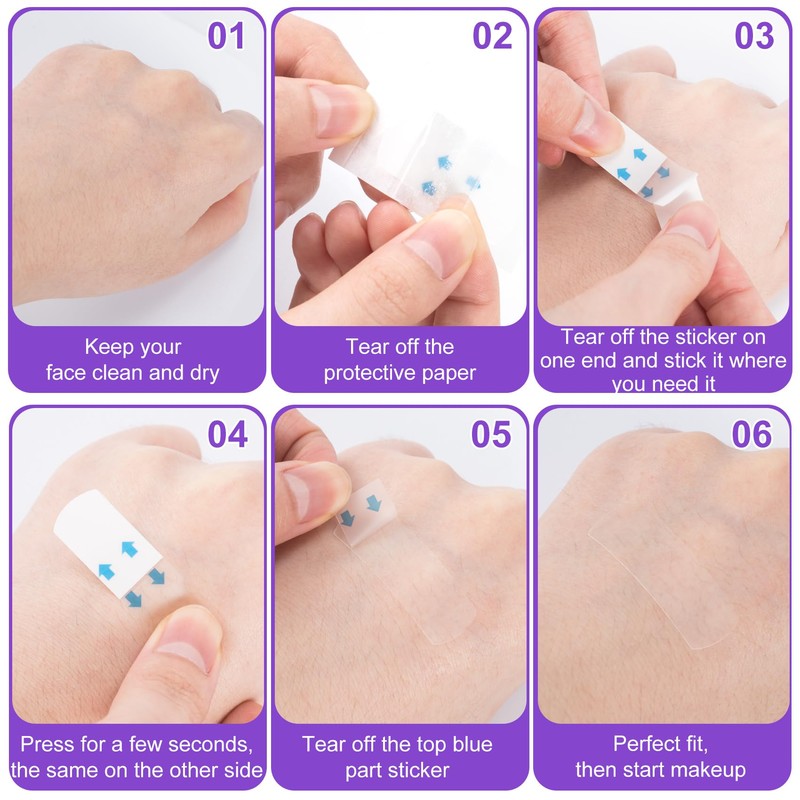 01

Keep your face clean and dry

02

Tear off the protective paper

03

Tear off the sticker on one end and stick it where you need it

04

Press for a few seconds, the same on the other side

05

Tear off the top blue part sticker

06

Perfect fit, then start makeup