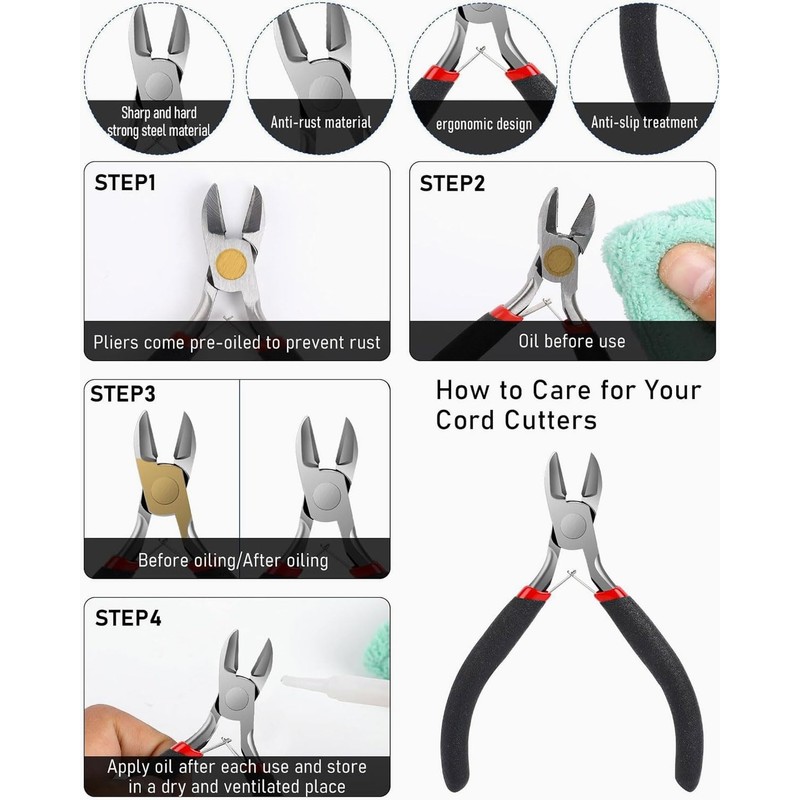 Sharp and hard strong steel material

Anti-rust material

ergonomic design

Anti-slip treatment

STEP1

Pliers come pre-oiled to prevent rust

STEP2

Oil before use

STEP3

Before oiling/After oiling

How to Care for Your Cord Cutters

STEP4

Apply oil after each use and store in a dry and ventilated place