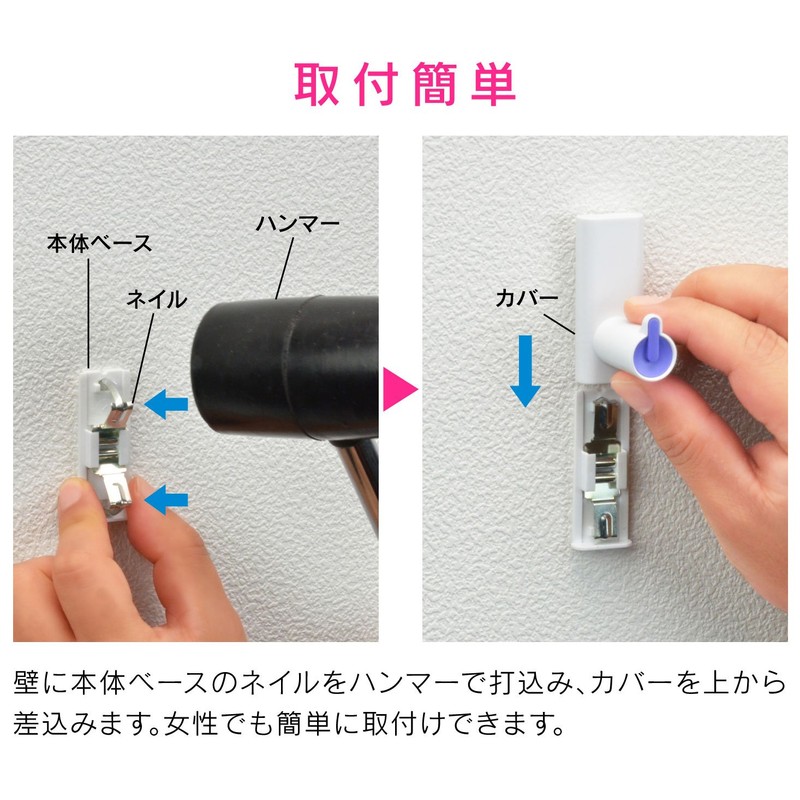 取付簡単

本体ベース

ネイル

ハンマー

カバー

壁に本体ベースのネイルをハンマーで打込み、カバーを上から差込みます。女性でも簡単に取付けできます。