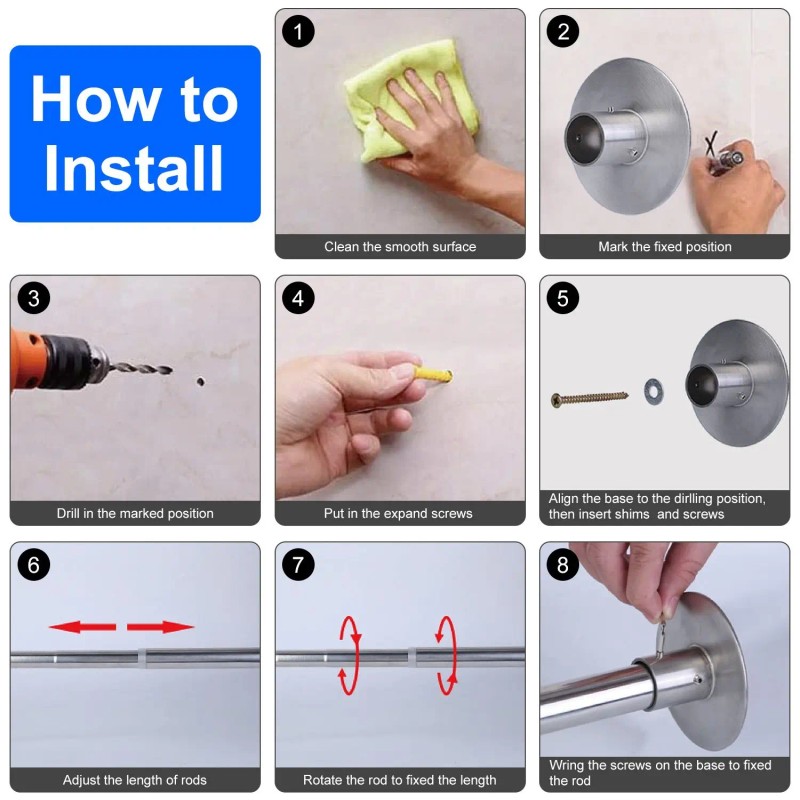 How to Install

1
Clean the smooth surface

2
Mark the fixed position

3
Drill in the marked position

4
Put in the expand screws

5
Align the base to the dirlling position, then insert shims and screws

6
Adjust the length of rods

7
Rotate the rod to fixed the length

8
Wring the screws on the base to fixed the rod