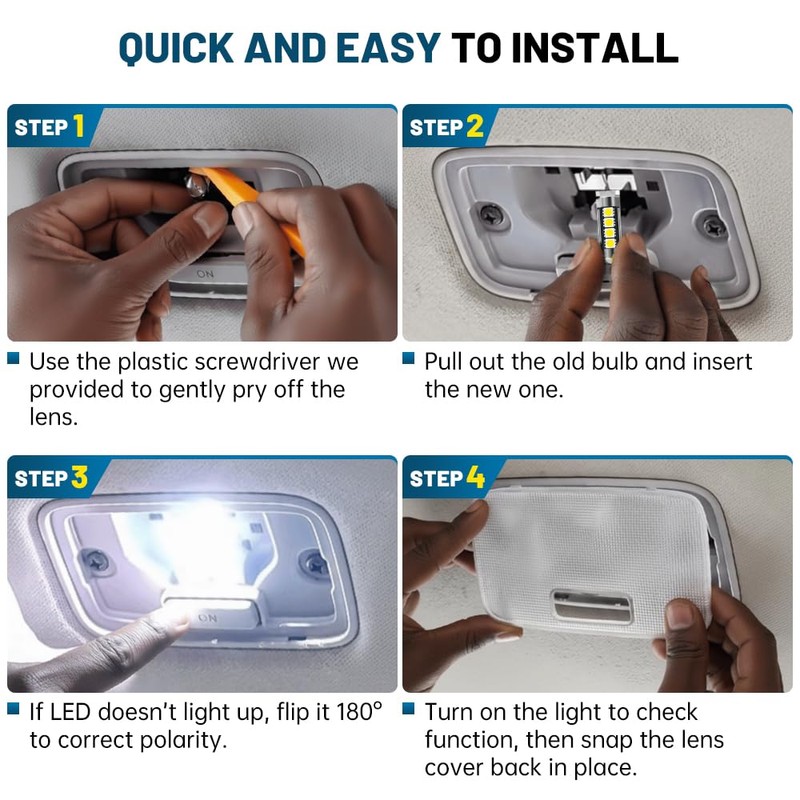 QUICK AND EASY TO INSTALL

STEP 1

ON

Use the plastic screwdriver we provided to gently pry off the lens.

STEP 2

Pull out the old bulb and insert the new one.

STEP 3

ON

If LED doesn't light up, flip it 180° to correct polarity.

STEP 4

Turn on the light to check function, then snap the lens cover back in place.