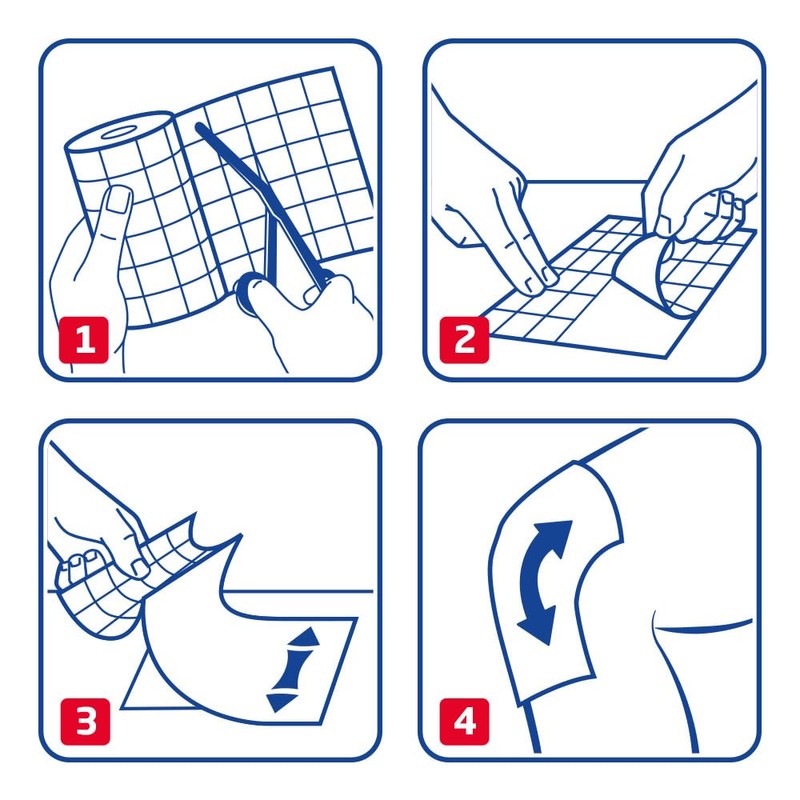 1

2

3

4