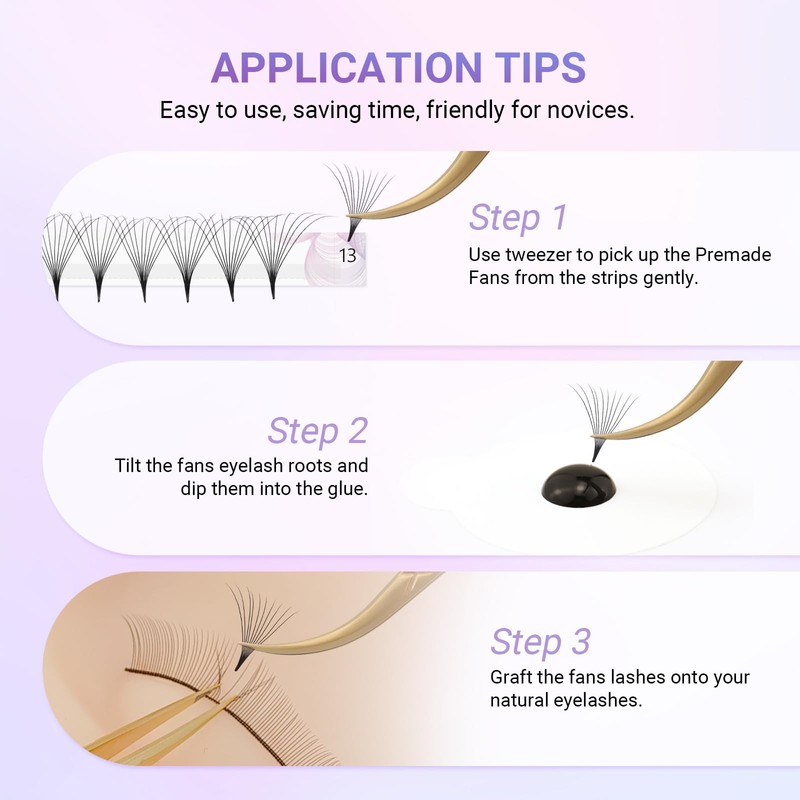 APPLICATION TIPS
Easy to use, saving time, friendly for novices.

13

Step 1
Use tweezer to pick up the Premade Fans from the strips gently.

Step 2
Tilt the fans eyelash roots and dip them into the glue.

Step 3
Graft the fans lashes onto your natural eyelashes.