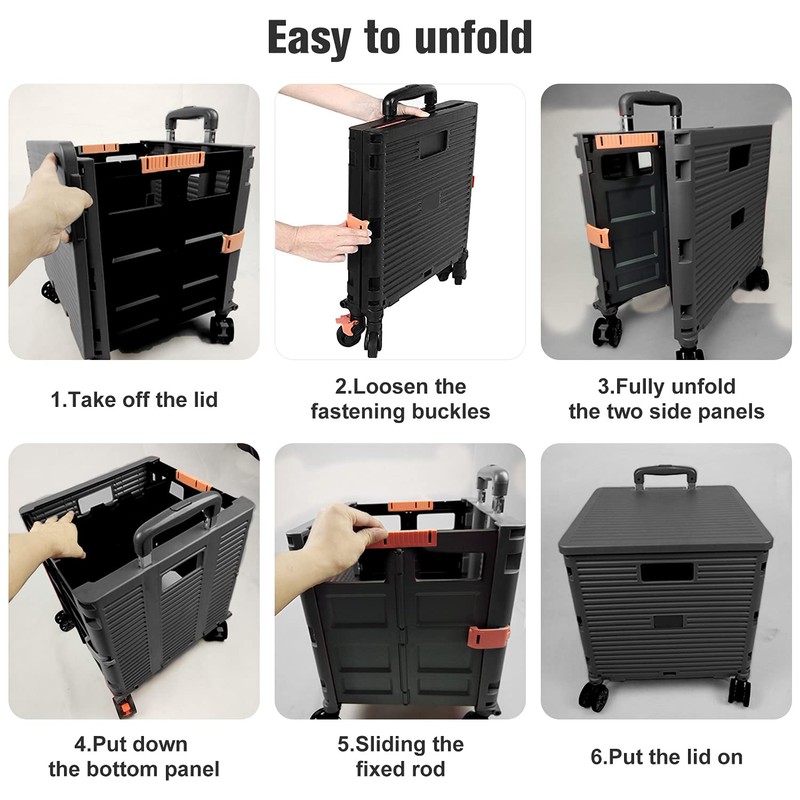 Easy to unfold

1.Take off the lid

2.Loosen the fastening buckles

3.Fully unfold the two side panels

4.Put down the bottom panel

5.Sliding the fixed rod

6.Put the lid on