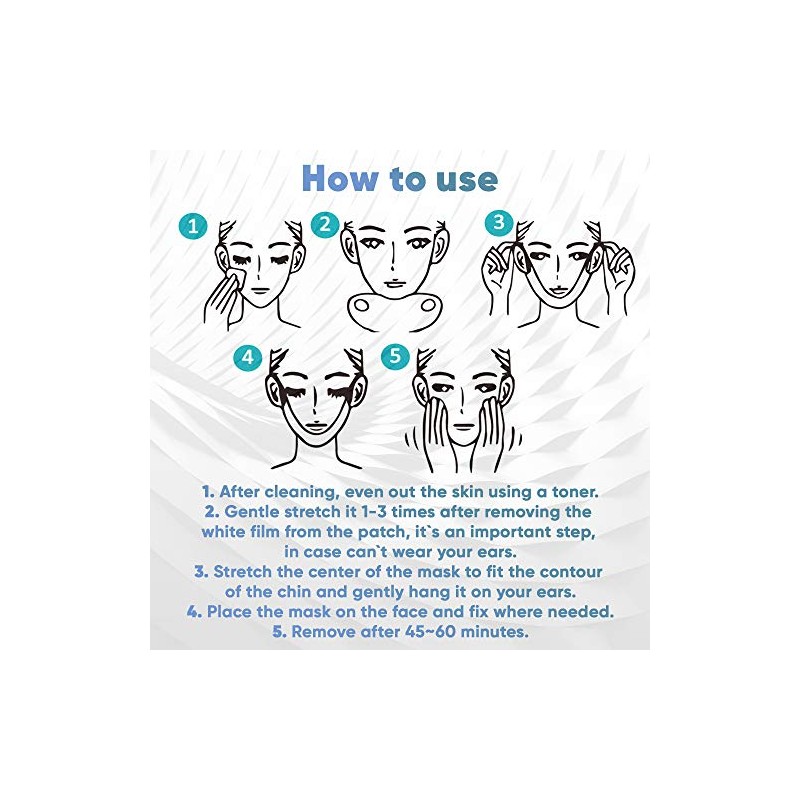 How to use

1

2

3

4

5

1. After cleaning, even out the skin using a toner.
2. Gentle stretch it 1-3 times after removing the white film from the patch, it`s an important step, in case can`t wear your ears.
3. Stretch the center of the mask to fit the contour of the chin and gently hang it on your ears.
4. Place the mask on the face and fix where needed.
5. Remove after 45~60 minutes.