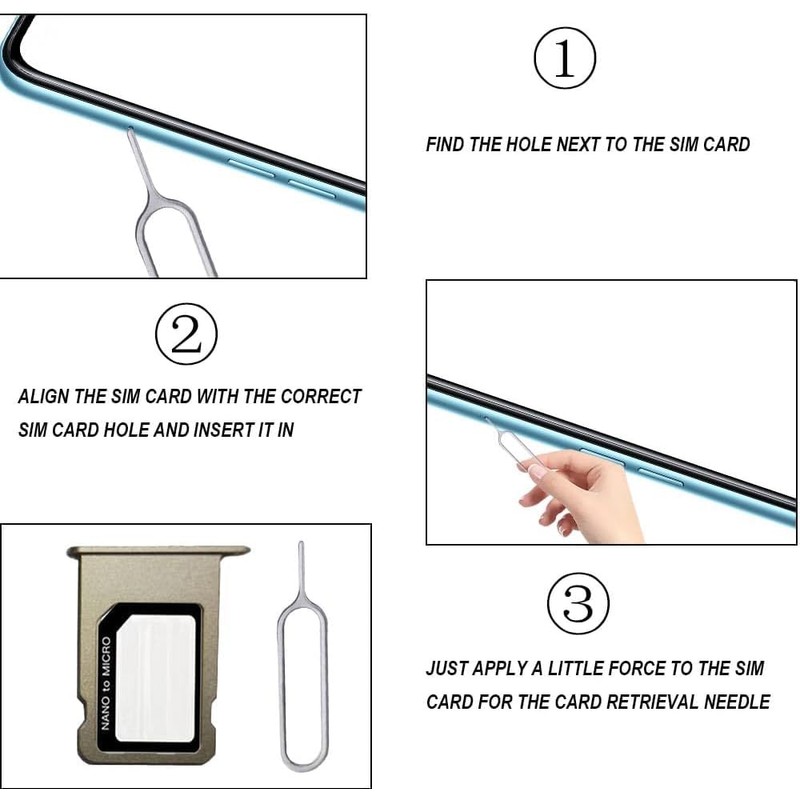 ①

FIND THE HOLE NEXT TO THE SIM CARD

②

ALIGN THE SIM CARD WITH THE CORRECT SIM CARD HOLE AND INSERT IT IN

NANO to MICRO

③

JUST APPLY A LITTLE FORCE TO THE SIM CARD FOR THE CARD RETRIEVAL NEEDLE