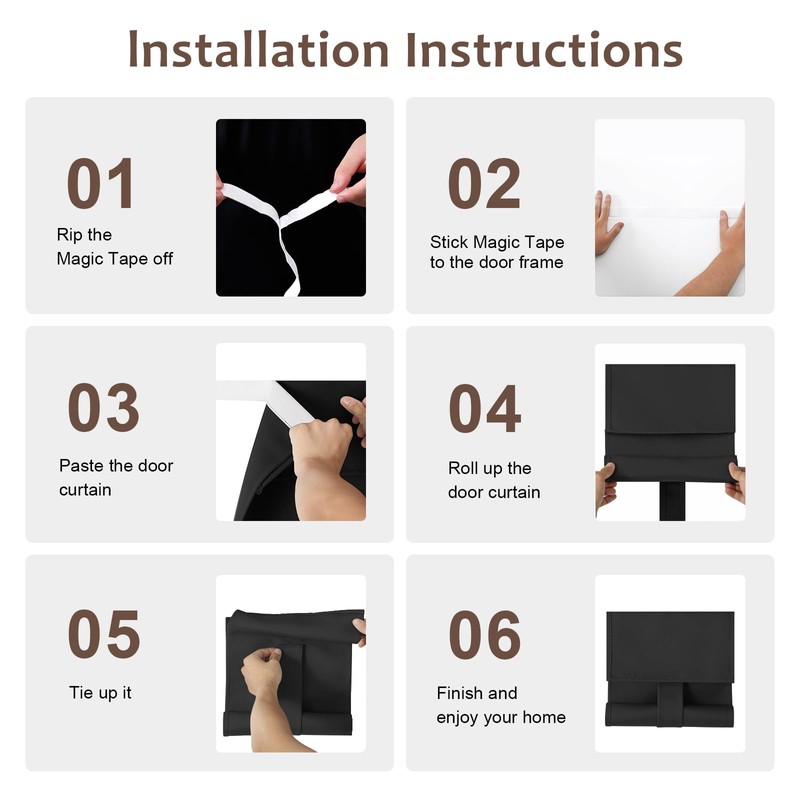 Installation Instructions

01
Rip the Magic Tape off

02
Stick Magic Tape to the door frame

03
Paste the door curtain

04
Roll up the door curtain

05
Tie up it

06
Finish and enjoy your home