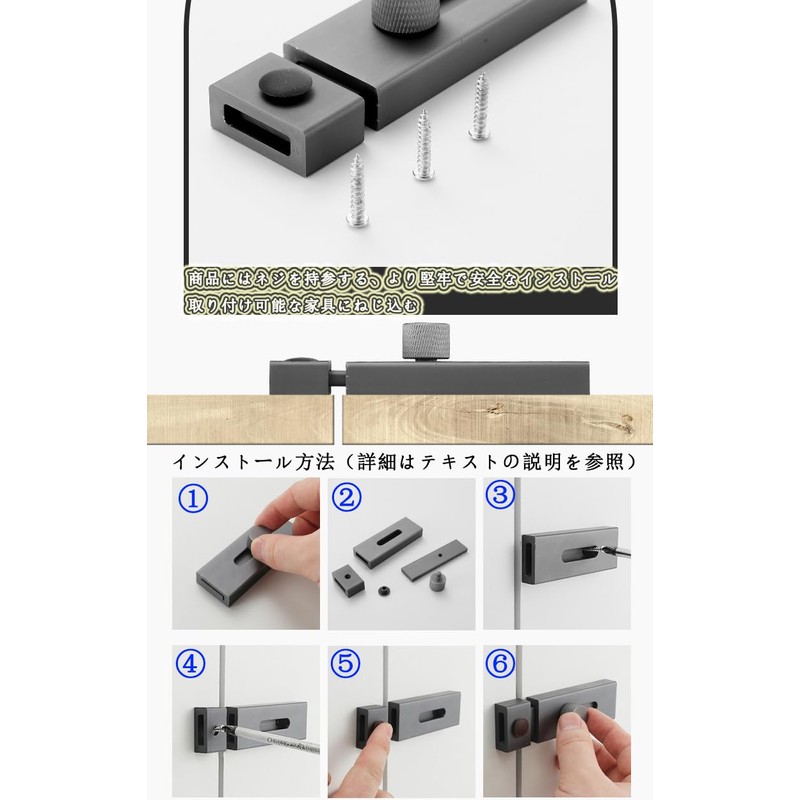 商品にはネジを持参する、より堅牢で安全なインストール
取り付け可能な家具にねじ込む

インストール方法（詳細はテキストの説明を参照）

①

②

③

④

⑤

⑥