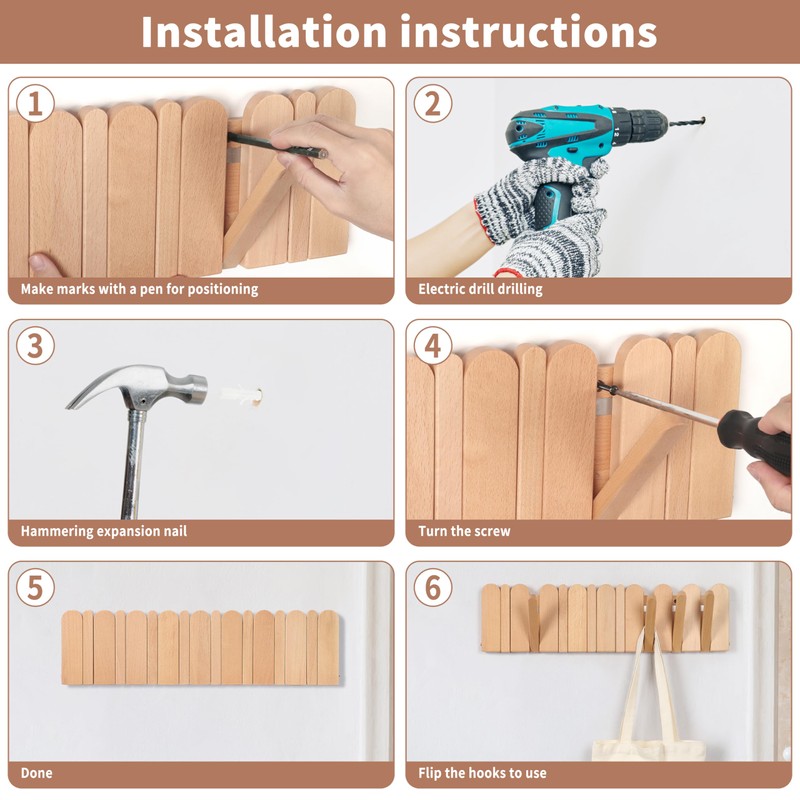 Installation instructions

1
Make marks with a pen for positioning

2
Electric drill drilling

3
Hammering expansion nail

4
Turn the screw

5
Done

6
Flip the hooks to use