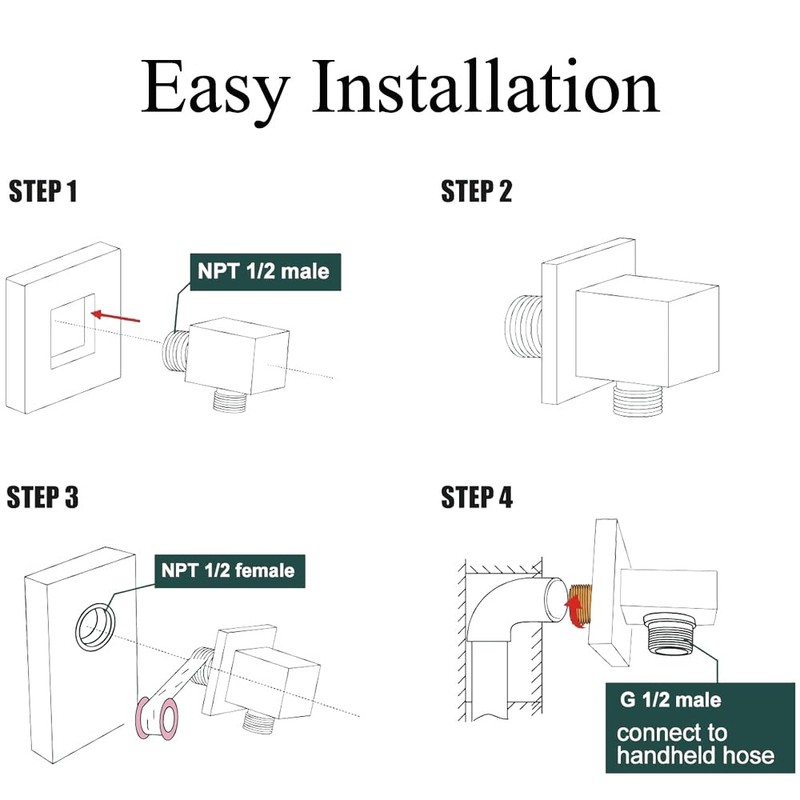 Easy Installation

STEP 1

NPT 1/2 male

STEP 2

STEP 3

NPT 1/2 female

STEP 4

G 1/2 male
connect to handheld hose