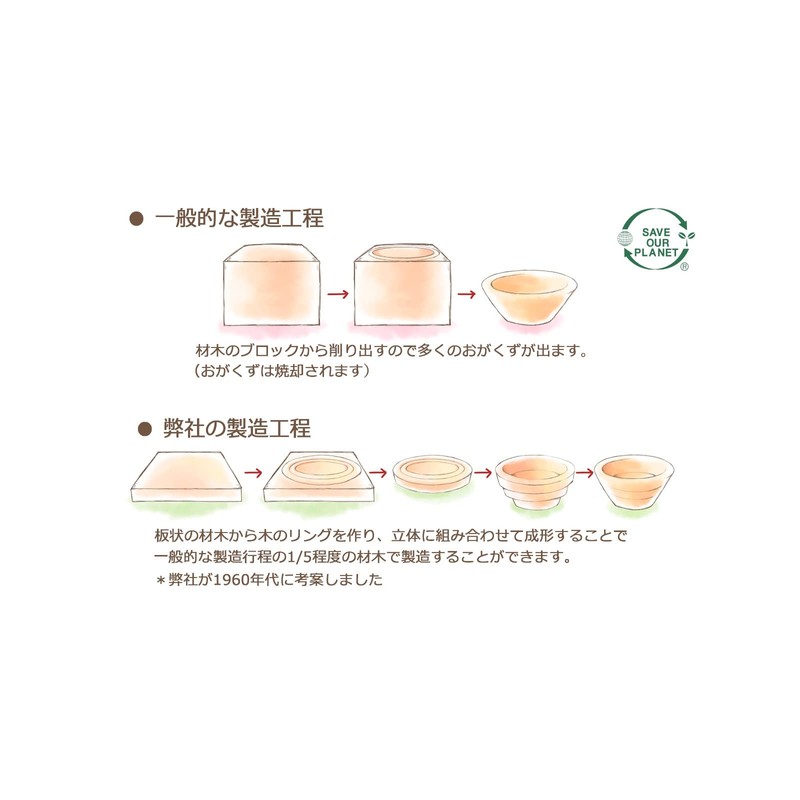 ● 一般的な製造工程

SAVE OUR PLANET ®

材木のブロックから削り出すので多くのおがくずが出ます。
（おがくずは焼却されます）

● 弊社の製造工程

板状の材木から木のリングを作り、立体に組み合わせて成形することで一般的な製造行程の1/5程度の材木で製造することができます。
＊弊社が1960年代に考案しました