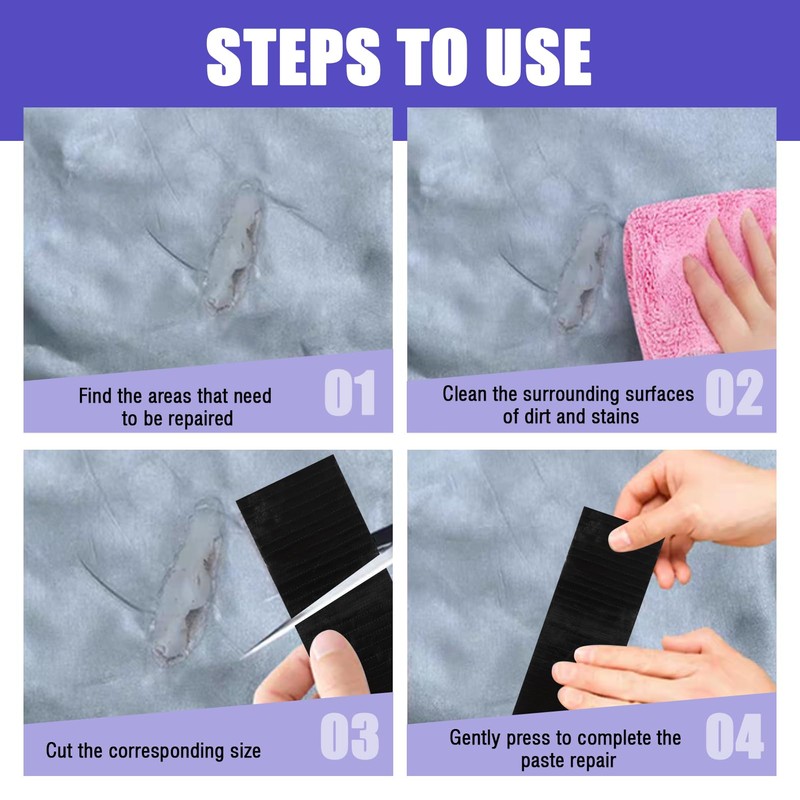 STEPS TO USE

Find the areas that need to be repaired

01

Clean the surrounding surfaces of dirt and stains

02

Cut the corresponding size

03

Gently press to complete the paste repair

04