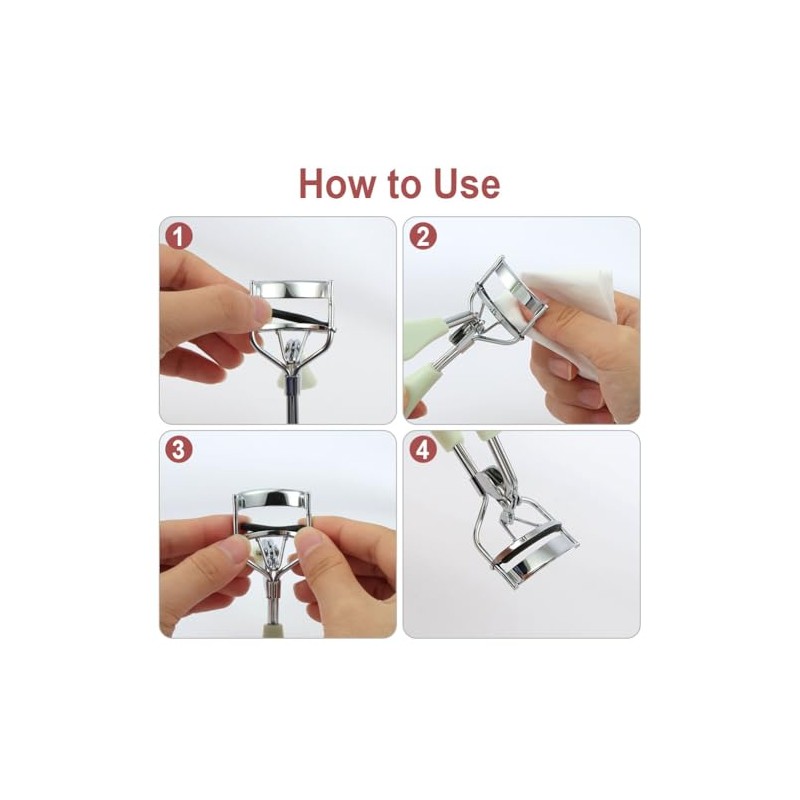 How to Use

1

2

3

4