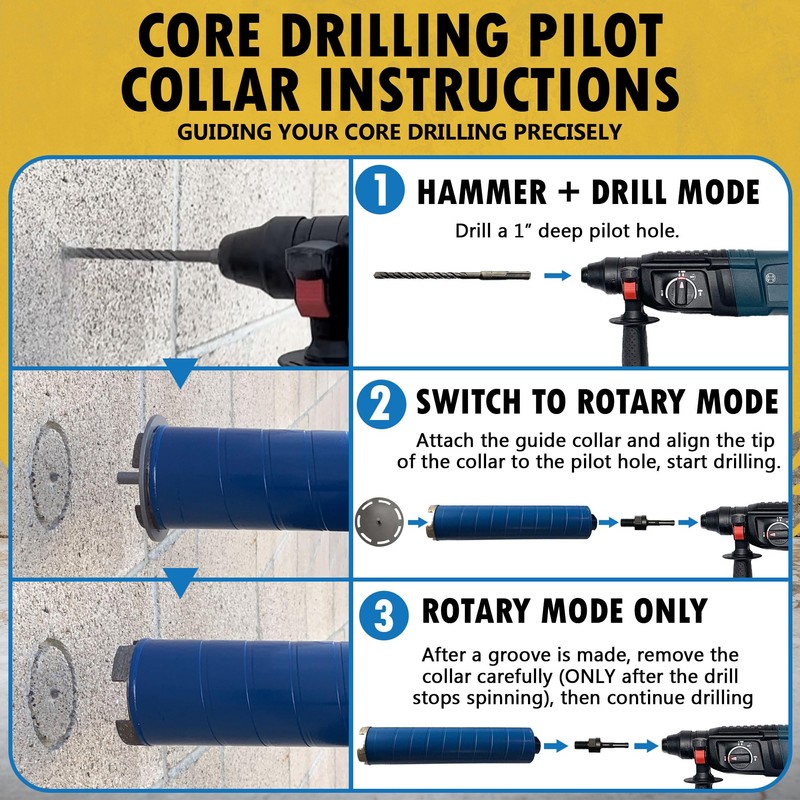 CORE DRILLING PILOT COLLAR INSTRUCTIONS

GUIDING YOUR CORE DRILLING PRECISELY

1 HAMMER + DRILL MODE

Drill a 1" deep pilot hole.

2 SWITCH TO ROTARY MODE

Attach the guide collar and align the tip of the collar to the pilot hole, start drilling.

3 ROTARY MODE ONLY

After a groove is made, remove the collar carefully (ONLY after the drill stops spinning), then continue drilling