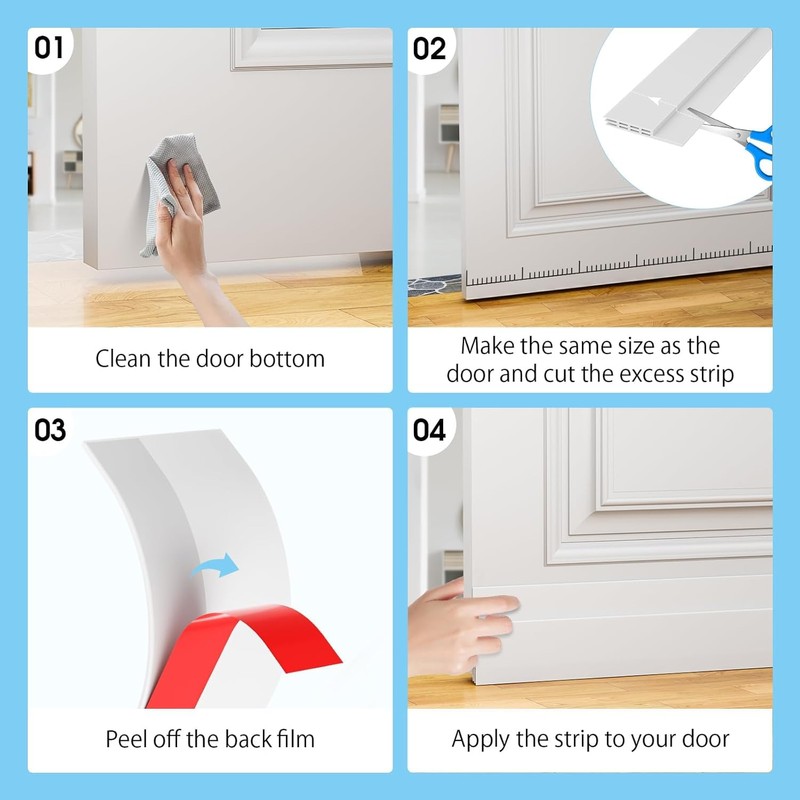 01

Clean the door bottom

02

Make the same size as the door and cut the excess strip

03

Peel off the back film

04

Apply the strip to your door