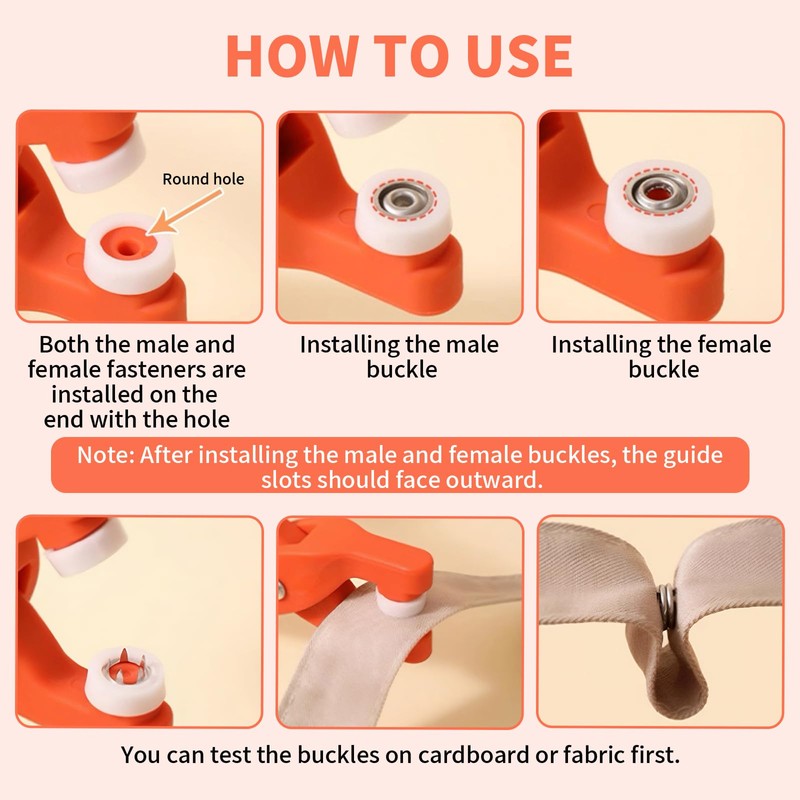 HOW TO USE

Round hole

Both the male and female fasteners are installed on the end with the hole

Installing the male buckle

Installing the female buckle

Note: After installing the male and female buckles, the guide slots should face outward.

You can test the buckles on cardboard or fabric first.