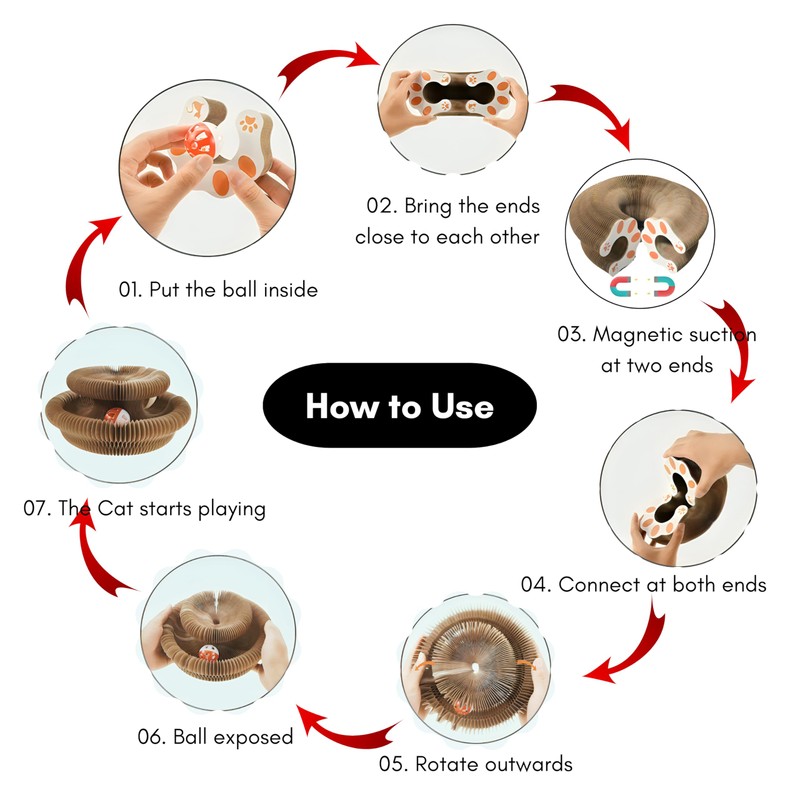 How to Use

01. Put the ball inside

02. Bring the ends close to each other

03. Magnetic suction at two ends

04. Connect at both ends

05. Rotate outwards

06. Ball exposed

07. The Cat starts playing