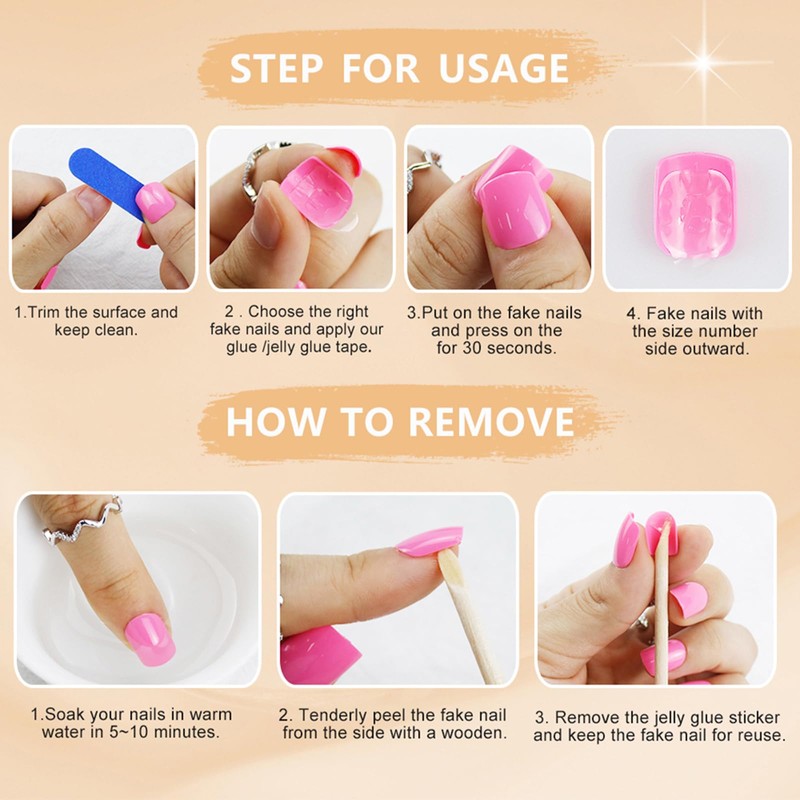 STEP FOR USAGE

1.Trim the surface and keep clean.

2 . Choose the right fake nails and apply our glue /jelly glue tape.

3.Put on the fake nails and press on the for 30 seconds.

4. Fake nails with the size number side outward.

HOW TO REMOVE

1.Soak your nails in warm water in 5~10 minutes.

2. Tenderly peel the fake nail from the side with a wooden.

3. Remove the jelly glue sticker and keep the fake nail for reuse.