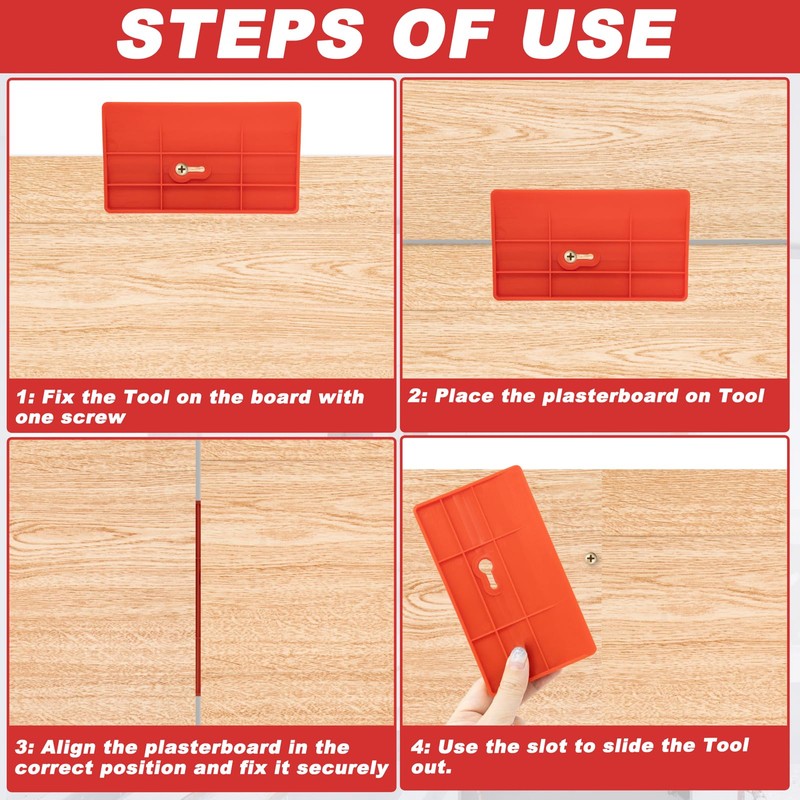 STEPS OF USE

1: Fix the Tool on the board with one screw

2: Place the plasterboard on Tool

3: Align the plasterboard in the correct position and fix it securely

4: Use the slot to slide the Tool out.