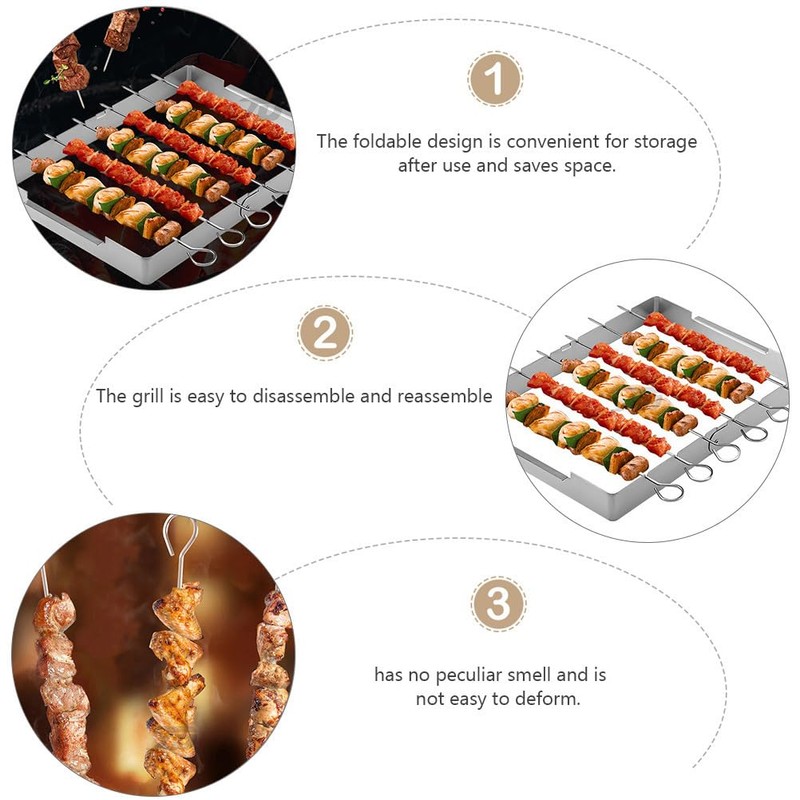 1

The foldable design is convenient for storage after use and saves space.

2

The grill is easy to disassemble and reassemble

3

has no peculiar smell and is not easy to deform.