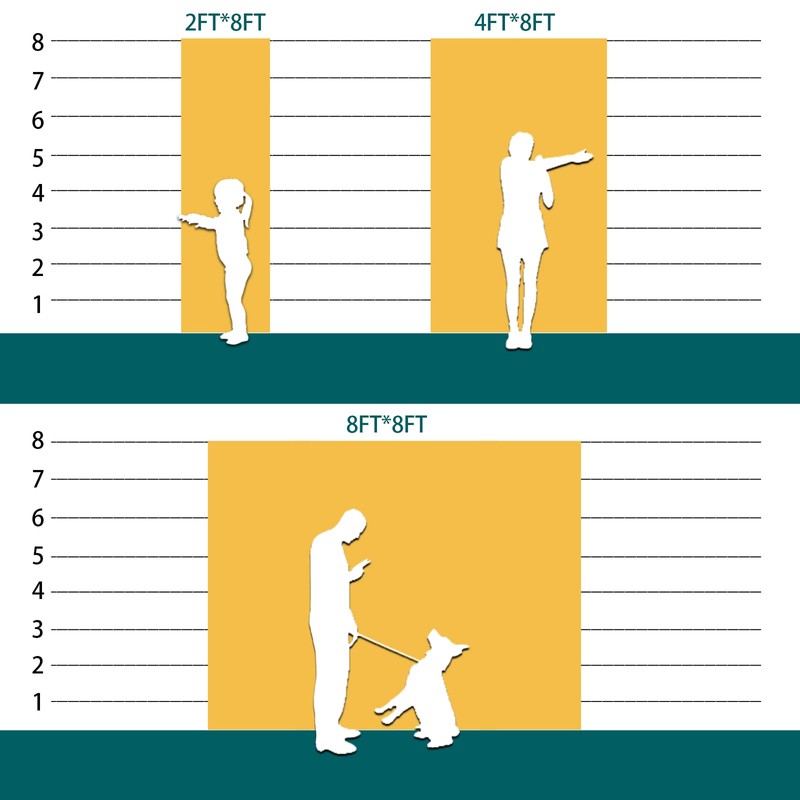 2FT*8FT

4FT*8FT

8
7
6
5
4
3
2
1

8FT*8FT

8
7
6
5
4
3
2
1