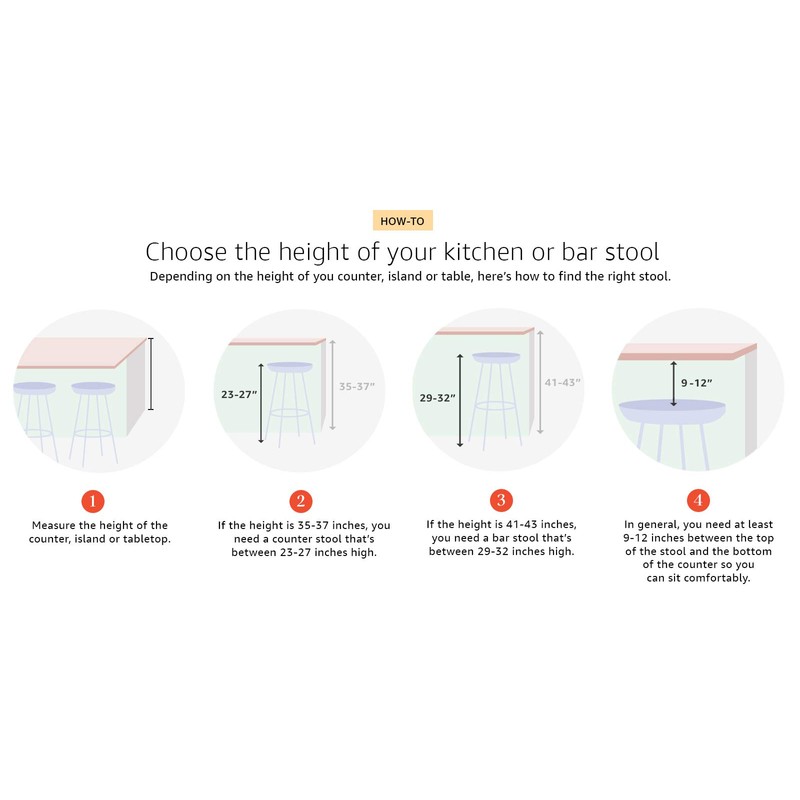 HOW-TO

Choose the height of your kitchen or bar stool

Depending on the height of you counter, island or table, here's how to find the right stool.

23-27"

35-37"

29-32"

41-43"

9-12"

1

Measure the height of the counter, island or tabletop.

2

If the height is 35-37 inches, you need a counter stool that's between 23-27 inches high.

3

If the height is 41-43 inches, you need a bar stool that's between 29-32 inches high.

4

In general, you need at least 9-12 inches between the top of the stool and the bottom of the counter so you can sit comfortably.