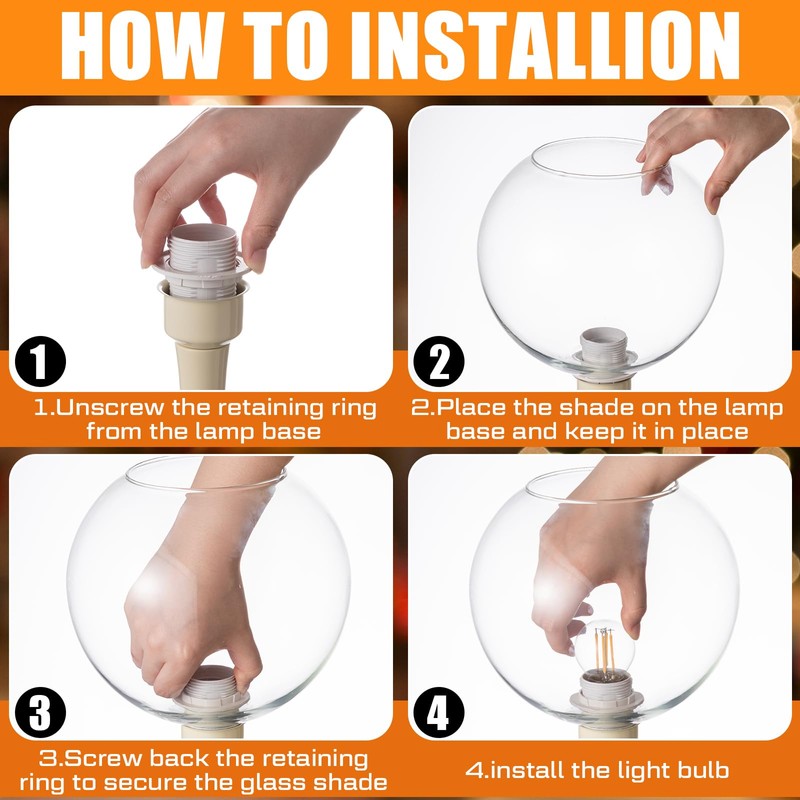 HOW TO INSTALLION

1

1.Unscrew the retaining ring from the lamp base

2

2.Place the shade on the lamp base and keep it in place

3

3.Screw back the retaining ring to secure the glass shade

4

4.install the light bulb