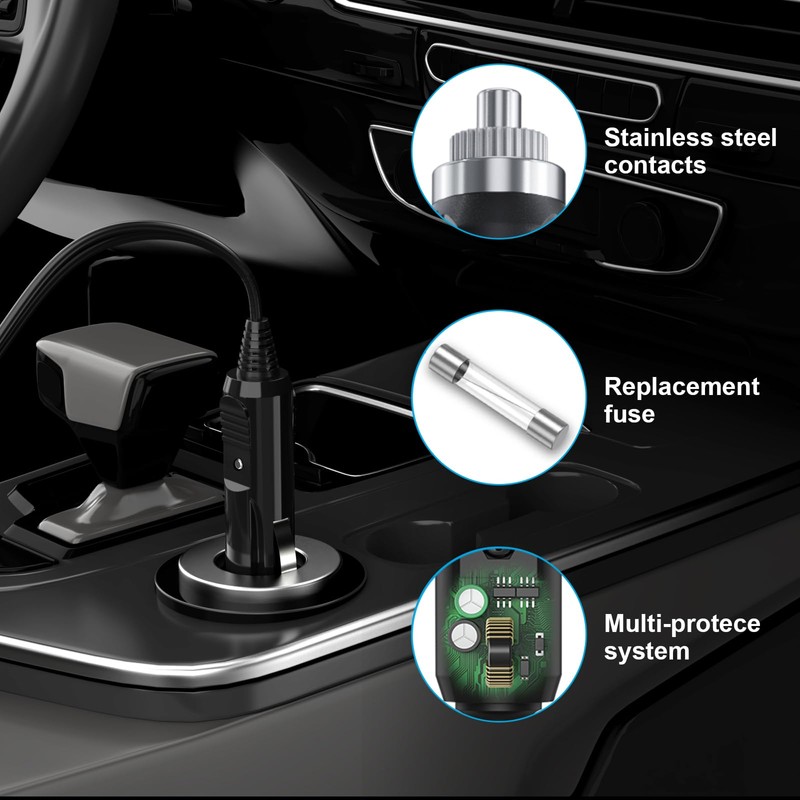 Stainless steel contacts

Replacement fuse

Multi-protece system