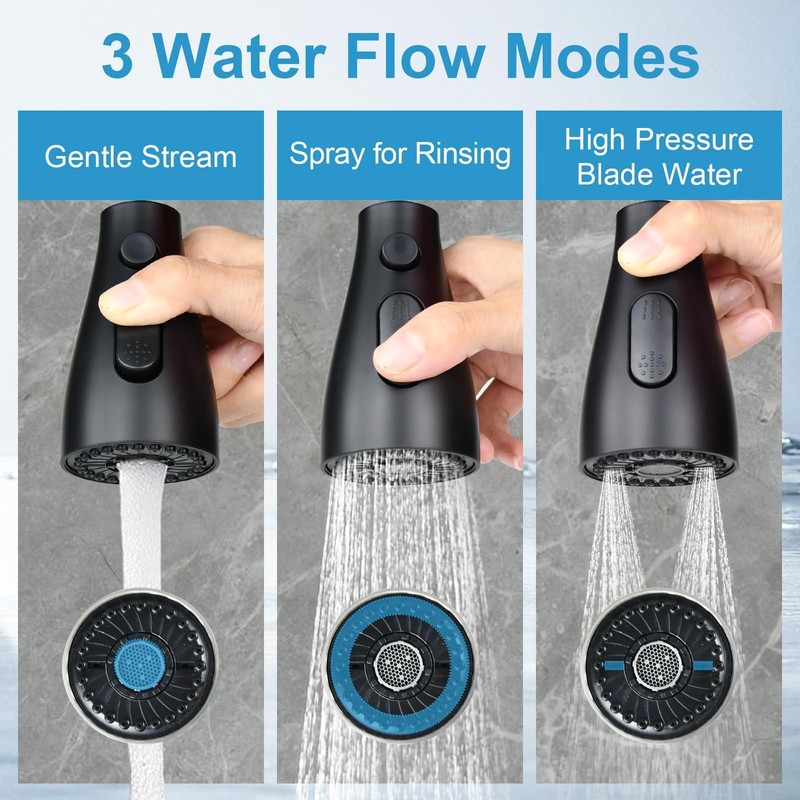 3 Water Flow Modes

Gentle Stream

Spray for Rinsing

High Pressure Blade Water